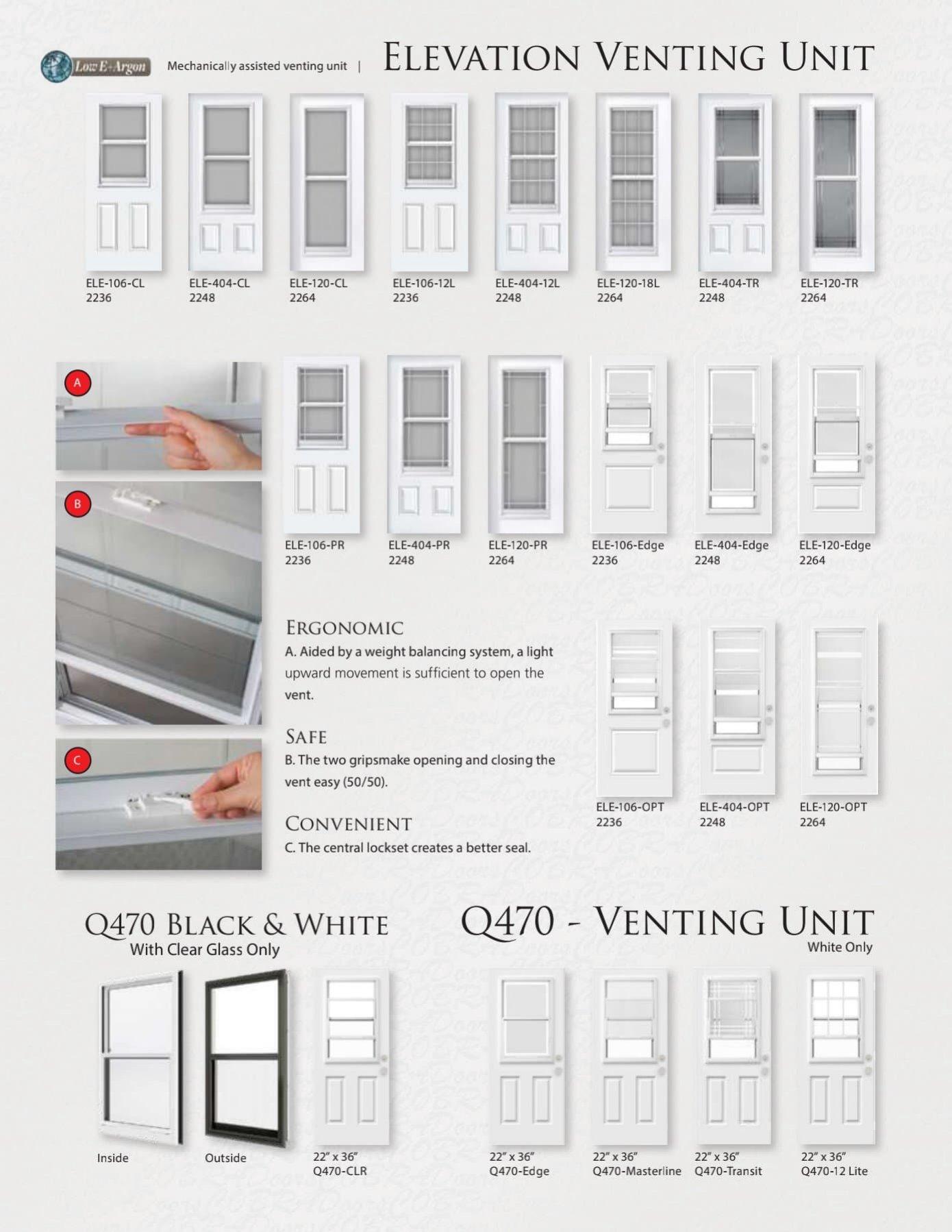 Low E+Argon Mechanically assisted venting unit | ELEVATION VENTING UNIT

ELE-106-CL 2236
ELE-404-CL 2248
ELE-120-CL 2264
ELE-106-12L 2236
ELE-404-12L 2248
ELE-120-18L 2264
ELE-404-TR 2248
ELE-120-TR 2264

A
B
C

ELE-106-PR 2236
ELE-404-PR 2248
ELE-120-PR 2264
ELE-106-Edge 2236
ELE-404-Edge 2248
ELE-120-Edge 2264

ERGONOMIC
A. Aided by a weight balancing system, a light upward movement is sufficient to open the vent.

SAFE
B. The two gripsmake opening and closing the vent easy (50/50).

CONVENIENT
C. The central lockset creates a better seal.

ELE-106-OPT 2236
ELE-404-OPT 2248
ELE-120-OPT 2264

Q470 BLACK & WHITE
With Clear Glass Only

Q470 - VENTING UNIT
White Only

Inside
Outside
22" x 36" Q470-CLR
22" x 36" Q470-Edge
22" x 36" Q470-Masterline
22" x 36" Q470-Transit
22" x 36" Q470-12 Lite