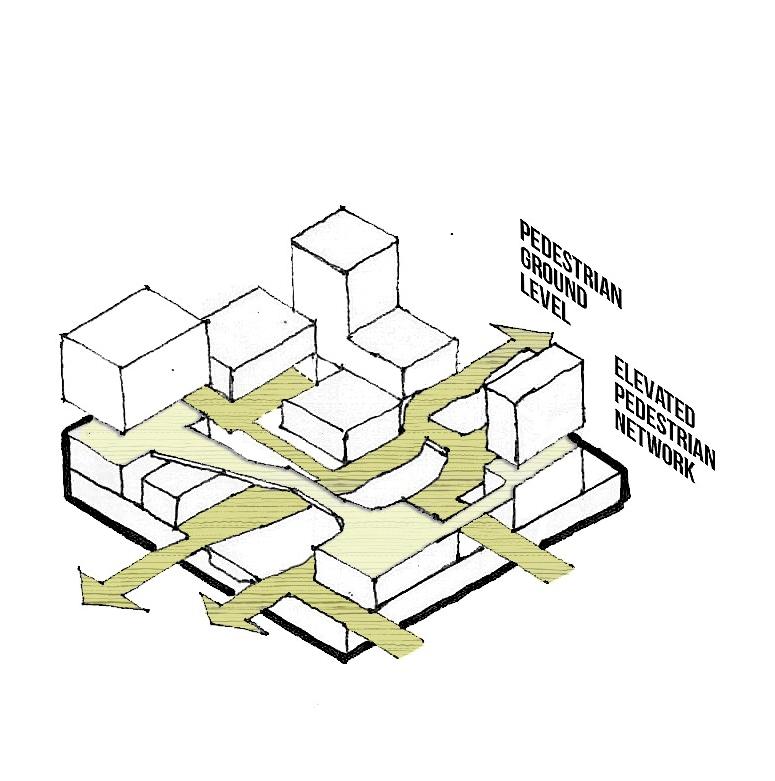 PEDESTRIAN
GROUND
LEVEL

ELEVATED
PEDESTRIAN
NETWORK