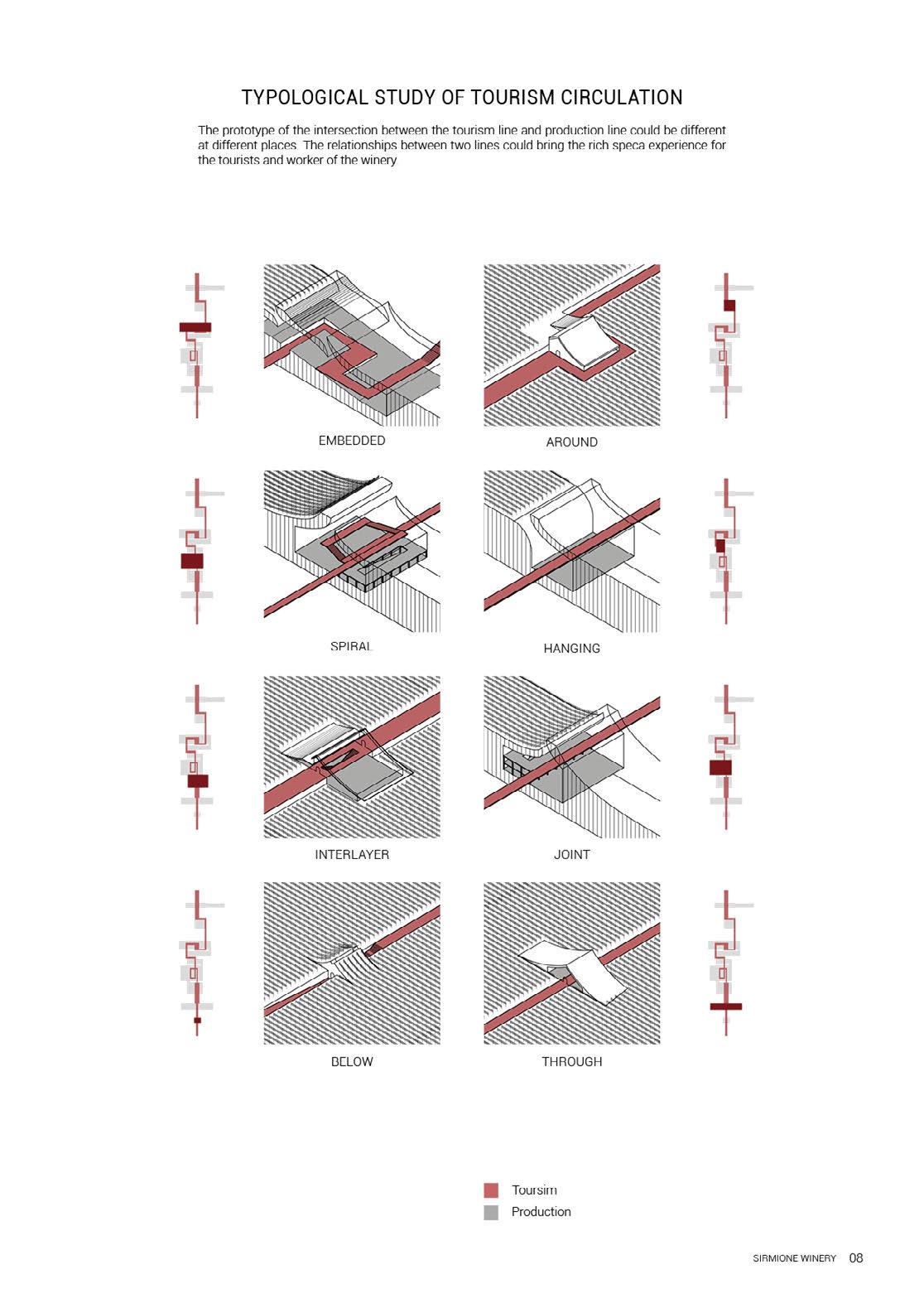 TYPOLOGICAL STUDY OF TOURISM CIRCULATION

The prototype of the intersection between the tourism line and production line could be different at different places. The relationships between two lines could bring the rich speca experience for the tourists and worker of the winery

EMBEDDED

AROUND

SPIRAL

HANGING

INTERLAYER

JOINT

BELOW

THROUGH

Toursim

Production

SIRMIONE WINERY 08