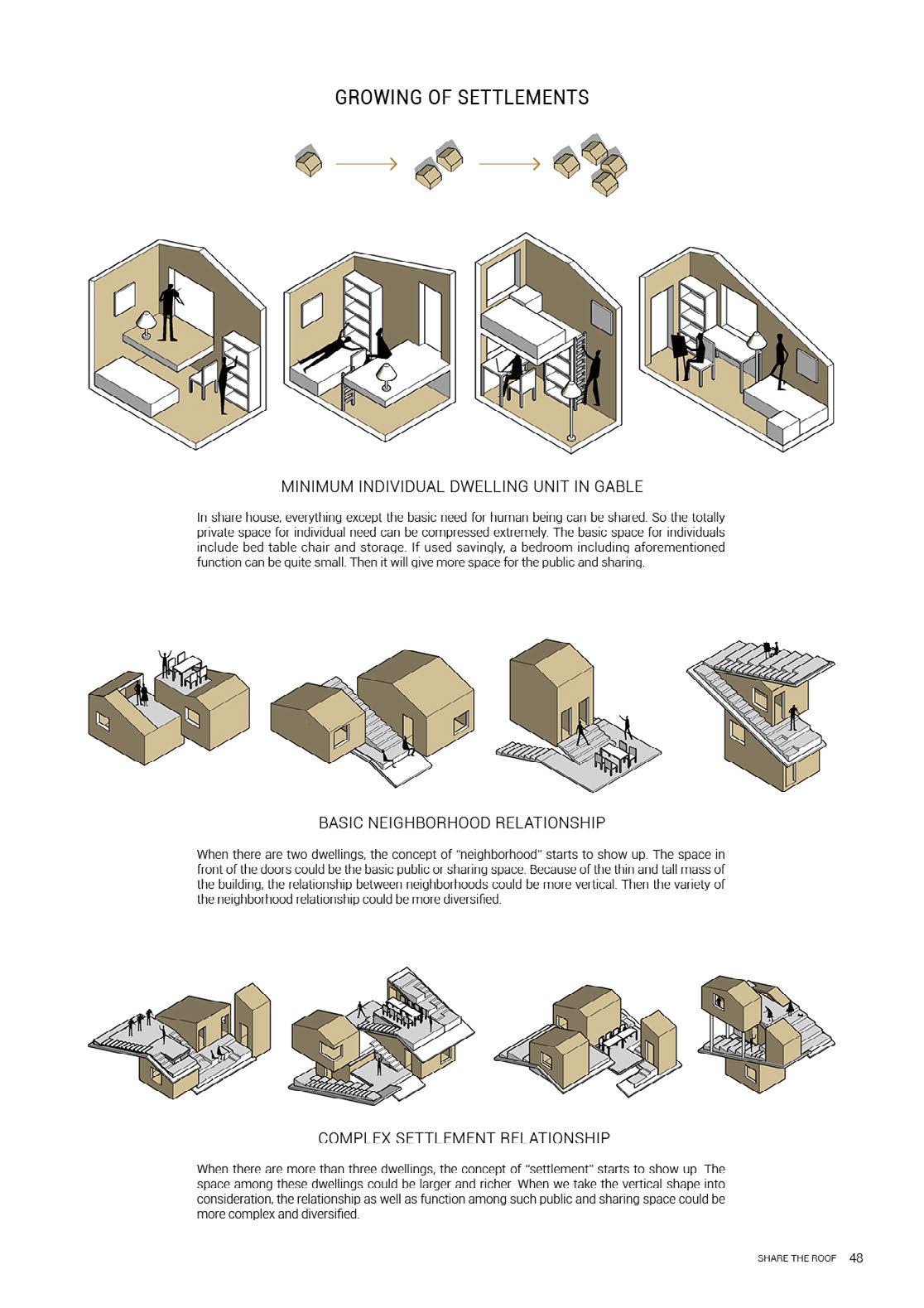 GROWING OF SETTLEMENTS

MINIMUM INDIVIDUAL DWELLING UNIT IN GABLE

In share house, everything except the basic need for human being can be shared. So the totally private space for individual need can be compressed extremely. The basic space for individuals include bed table chair and storage. If used savingly, a bedroom including aforementioned function can be quite small. Then it will give more space for the public and sharing.

BASIC NEIGHBORHOOD RELATIONSHIP

When there are two dwellings, the concept of "neighborhood" starts to show up. The space in front of the doors could be the basic public or sharing space. Because of the thin and tall mass of the building, the relationship between neighborhoods could be more vertical. Then the variety of the neighborhood relationship could be more diversified.

COMPLEX SETTLEMENT RELATIONSHIP

When there are more than three dwellings, the concept of "settlement" starts to show up. The space among these dwellings could be larger and richer. When we take the vertical shape into consideration, the relationship as well as function among such public and sharing space could be more complex and diversified.

SHARE THE ROOF 48