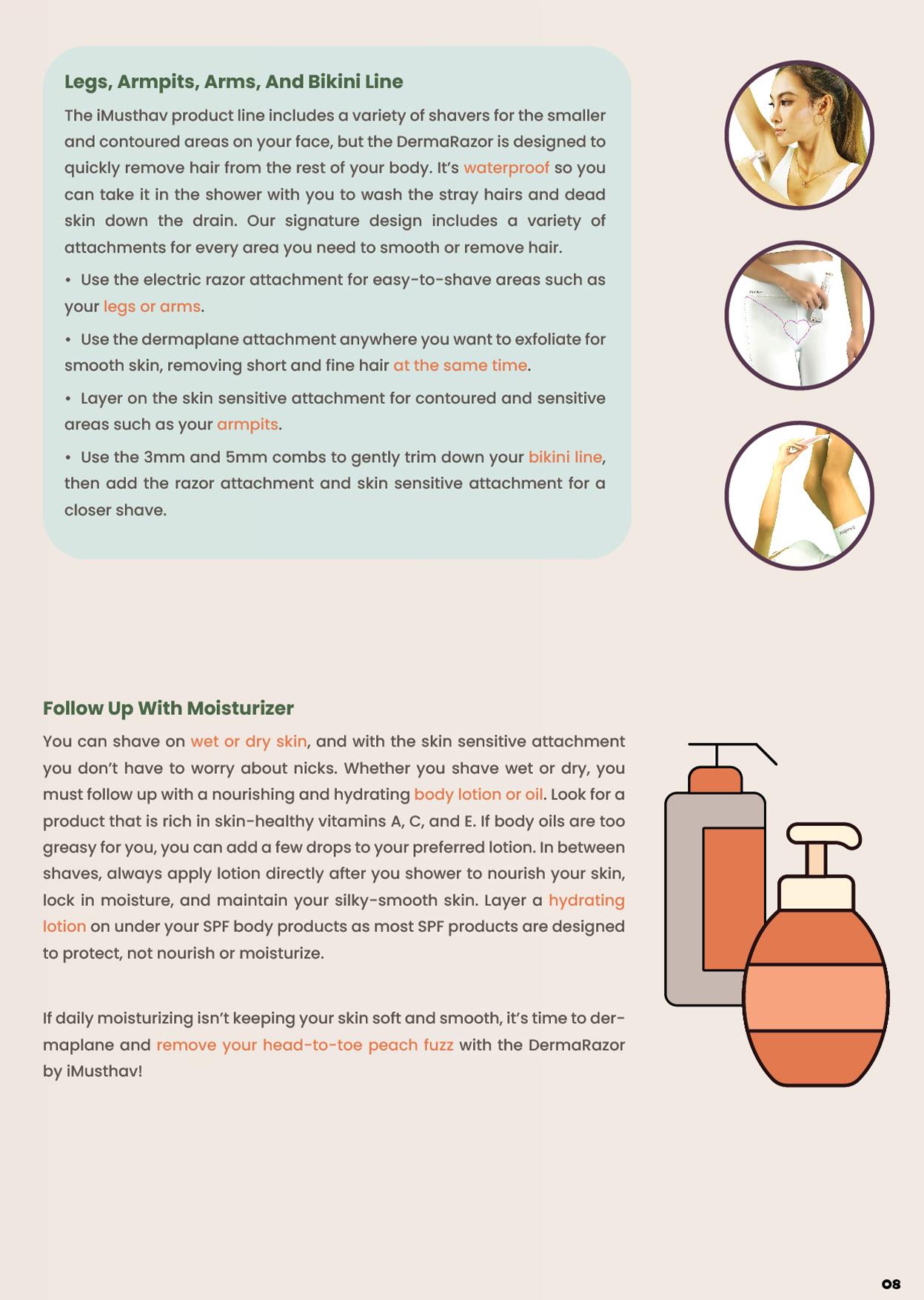 Legs, Armpits, Arms, And Bikini Line

The iMusthav product line includes a variety of shavers for the smaller and contoured areas on your face, but the DermaRazor is designed to quickly remove hair from the rest of your body. It's waterproof so you can take it in the shower with you to wash the stray hairs and dead skin down the drain. Our signature design includes a variety of attachments for every area you need to smooth or remove hair.

• Use the electric razor attachment for easy-to-shave areas such as your legs or arms.

• Use the dermaplane attachment anywhere you want to exfoliate for smooth skin, removing short and fine hair at the same time.

• Layer on the skin sensitive attachment for contoured and sensitive areas such as your armpits.

• Use the 3mm and 5mm combs to gently trim down your bikini line, then add the razor attachment and skin sensitive attachment for a closer shave.

Follow Up With Moisturizer

You can shave on wet or dry skin, and with the skin sensitive attachment you don't have to worry about nicks. Whether you shave wet or dry, you must follow up with a nourishing and hydrating body lotion or oil. Look for a product that is rich in skin-healthy vitamins A, C, and E. If body oils are too greasy for you, you can add a few drops to your preferred lotion. In between shaves, always apply lotion directly after you shower to nourish your skin, lock in moisture, and maintain your silky-smooth skin. Layer a hydrating lotion on under your SPF body products as most SPF products are designed to protect, not nourish or moisturize.

If daily moisturizing isn't keeping your skin soft and smooth, it's time to dermaplane and remove your head-to-toe peach fuzz with the DermaRazor by iMusthav!

08