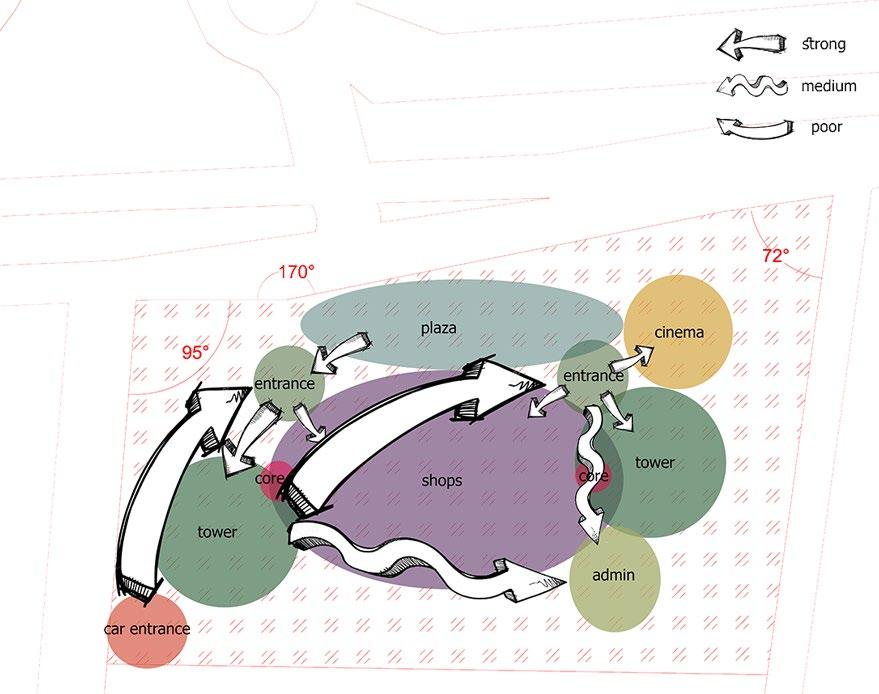 strong
medium
poor

170°
72°
95°

plaza
cinema
entrance
entrance
core
shops
core
tower
tower
admin
car entrance