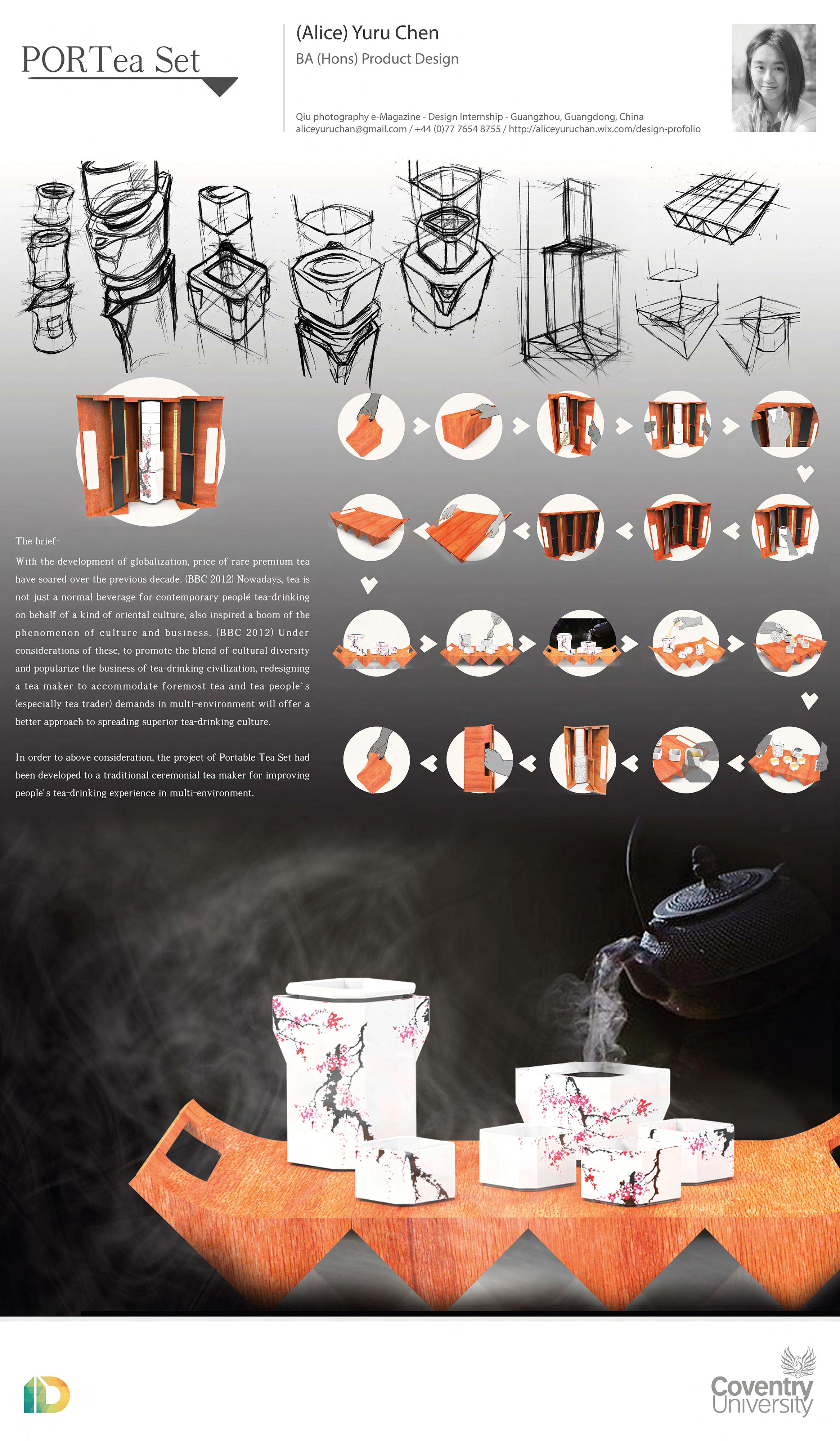 PORTea Set

(Alice) Yuru Chen

BA (Hons) Product Design

Qiu photography e-Magazine - Design Internship - Guangzhou, Guangdong, China
aliceyuruchan@gmail.com / +44 (0)77 7654 8755 / http://aliceyuruchan.wix.com/design-profolio

The brief-

With the development of globalization, price of rare premium tea have soared over the previous decade. (BBC 2012) Nowadays, tea is not just a normal beverage for contemporary peoplé tea-drinking on behalf of a kind of oriental culture, also inspired a boom of the phenomenon of culture and business. (BBC 2012) Under considerations of these, to promote the blend of cultural diversity and popularize the business of tea-drinking civilization, redesigning a tea maker to accommodate foremost tea and tea people`s (especially tea trader) demands in multi-environment will offer a better approach to spreading superior tea-drinking culture.

In order to above consideration, the project of Portable Tea Set had been developed to a traditional ceremonial tea maker for improving people`s tea-drinking experience in multi-environment.

ID

Coventry University