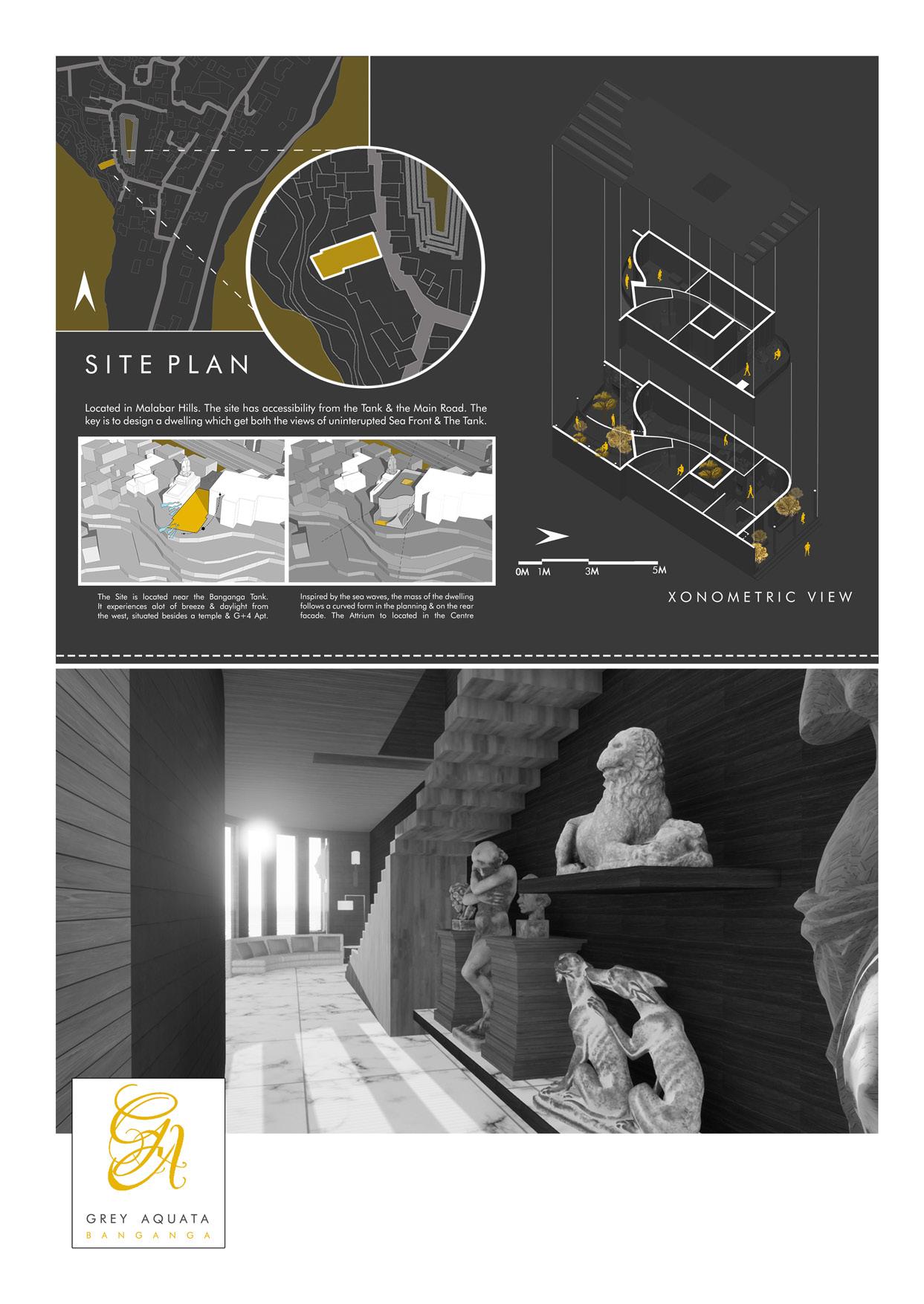 SITE PLAN

Located in Malabar Hills. The site has accessibility from the Tank & the Main Road. The key is to design a dwelling which get both the views of uninterupted Sea Front & The Tank.

The Site is located near the Banganga Tank. It experiences alot of breeze & daylight from the west, situated besides a temple & G+4 Apt.

Inspired by the sea waves, the mass of the dwelling follows a curved form in the planning & on the rear facade. The Attrium to located in the Centre

0M 1M 3M 5M

XONOMETRIC VIEW

GA

GREY AQUATA
BANGANGA