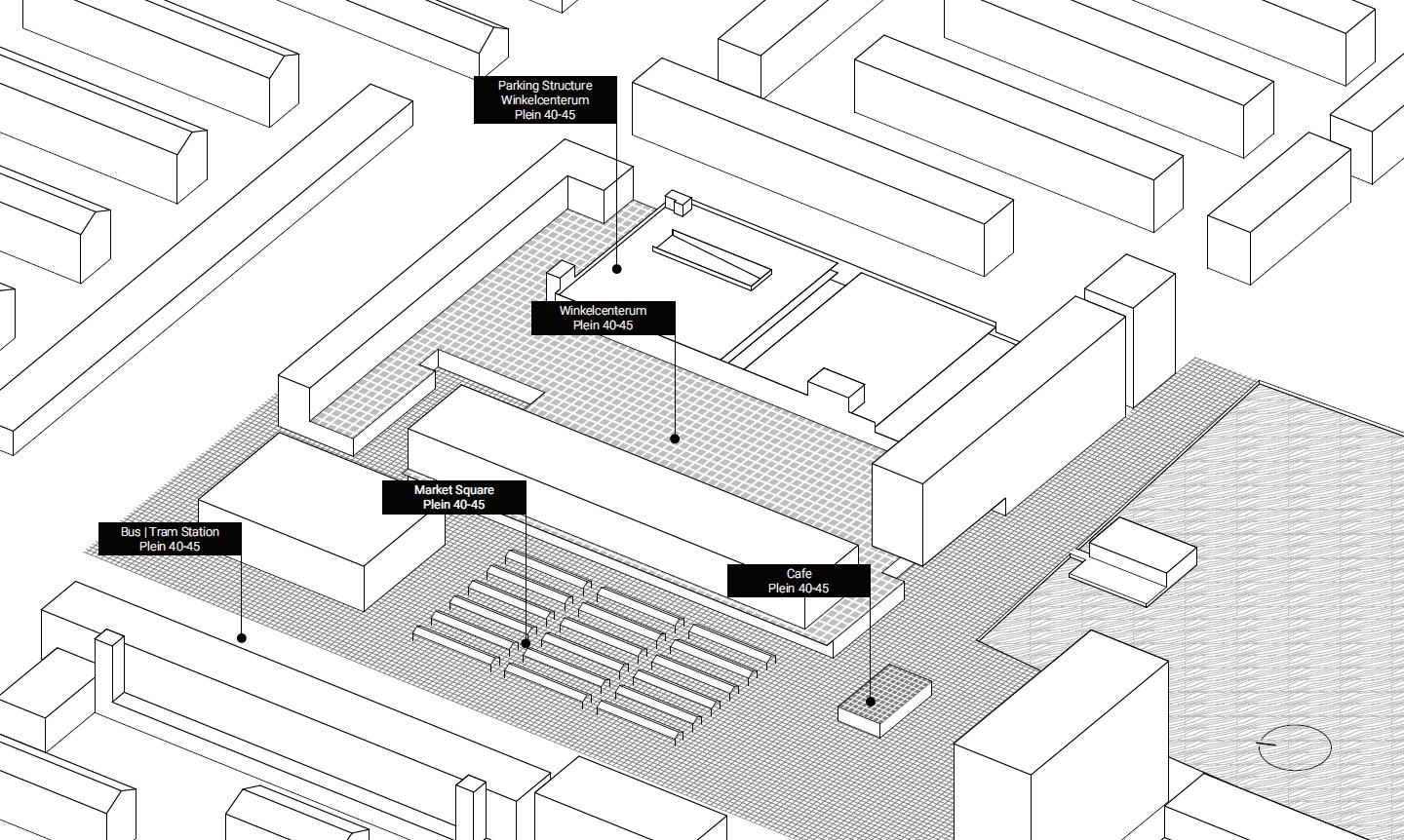 Parking Structure
Winkelcenterum
Plein 40-45

Winkelcenterum
Plein 40-45

Market Square
Plein 40-45

Bus | Tram Station
Plein 40-45

Cafe
Plein 40-45