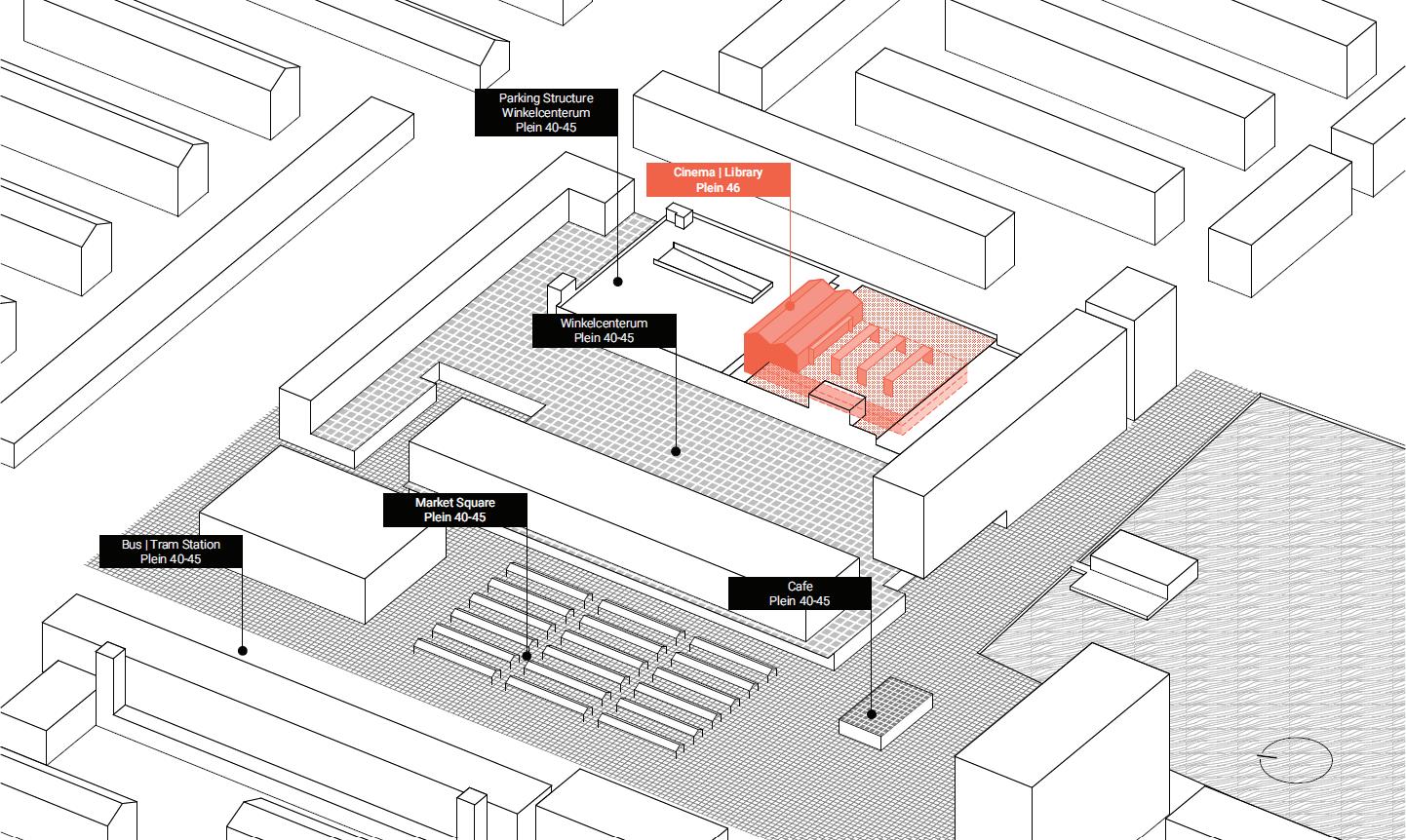 Parking Structure
Winkelcenterum
Plein 40-45

Cinema | Library
Plein 46

Winkelcenterum
Plein 40-45

Market Square
Plein 40-45

Bus | Tram Station
Plein 40-45

Cafe
Plein 40-45