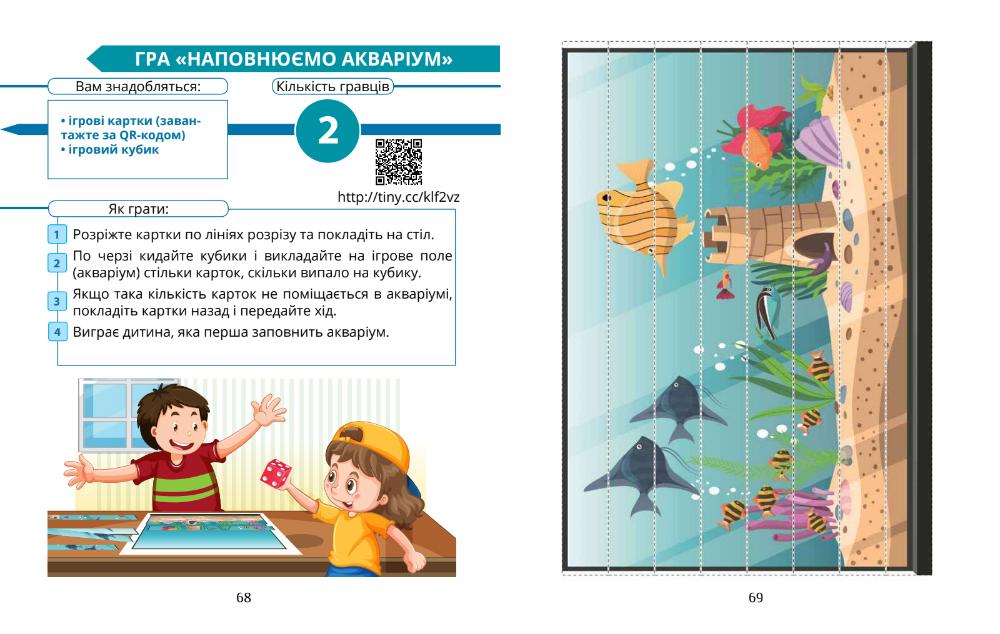 ГРА «НАПОВНЮЄМО АКВАРІУМ»

Вам знадобляться:

• ігрові картки (завантажте за QR-кодом)
• ігровий кубик

Кількість гравців

2

http://tiny.cc/klf2vz

Як грати:

1 Розріжте картки по лініях розрізу та покладіть на стіл.

2 По черзі кидайте кубики і викладайте на ігрове поле (акваріум) стільки карток, скільки випало на кубику.

3 Якщо така кількість карток не поміщається в акваріумі, покладіть картки назад і передайте хід.

4 Виграє дитина, яка перша заповнить акваріум.

68

69