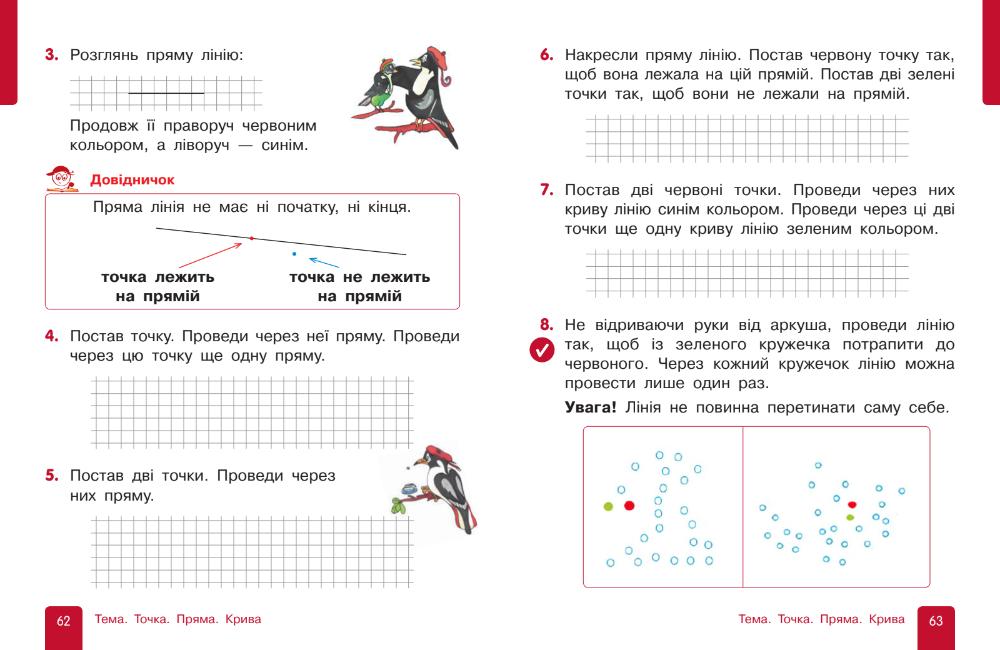 3. Розглянь пряму лінію:

Продовж її праворуч червоним кольором, а ліворуч — синім.

Довідничок

Пряма лінія не має ні початку, ні кінця.

точка лежить на прямій

точка не лежить на прямій

4. Постав точку. Проведи через неї пряму. Проведи через цю точку ще одну пряму.

5. Постав дві точки. Проведи через них пряму.

62 Тема. Точка. Пряма. Крива

6. Накресли пряму лінію. Постав червону точку так, щоб вона лежала на цій прямій. Постав дві зелені точки так, щоб вони не лежали на прямій.

7. Постав дві червоні точки. Проведи через них криву лінію синім кольором. Проведи через ці дві точки ще одну криву лінію зеленим кольором.

8. Не відриваючи руки від аркуша, проведи лінію так, щоб із зеленого кружечка потрапити до червоного. Через кожний кружечок лінію можна провести лише один раз.

Увага! Лінія не повинна перетинати саму себе.

Тема. Точка. Пряма. Крива 63