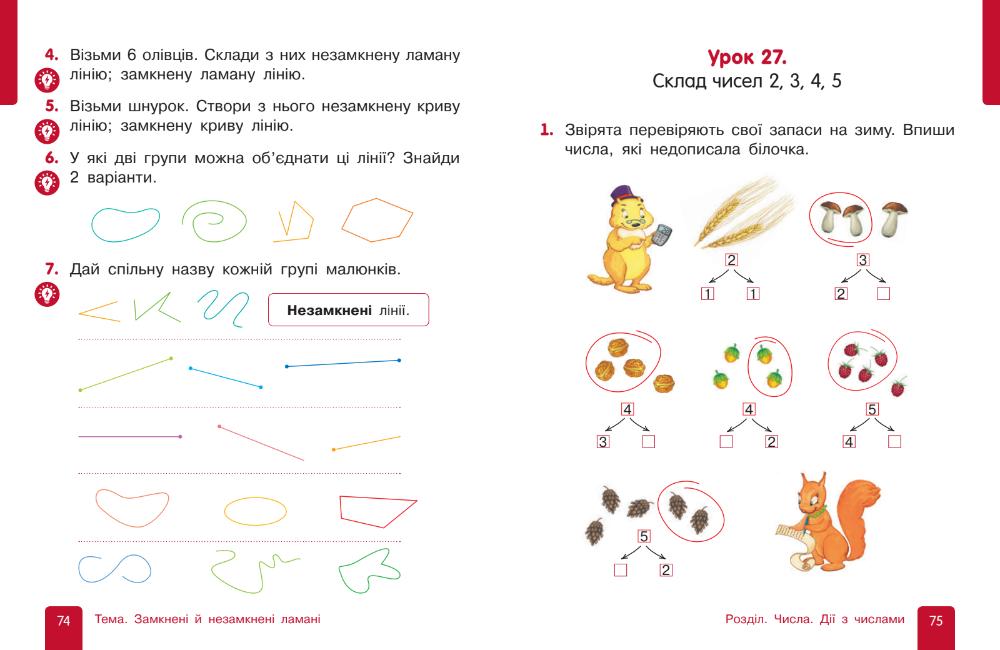 4. Візьми 6 олівців. Склади з них незамкнену ламану лінію; замкнену ламану лінію.

5. Візьми шнурок. Створи з нього незамкнену криву лінію; замкнену криву лінію.

6. У які дві групи можна об'єднати ці лінії? Знайди 2 варіанти.

7. Дай спільну назву кожній групі малюнків.

Незамкнені лінії.

74 Тема. Замкнені й незамкнені ламані

Урок 27.
Склад чисел 2, 3, 4, 5

1. Звірята перевіряють свої запаси на зиму. Впиши числа, які недописала білочка.

2
1 1

3
2

4
3

4
2

5
4

5
2

Розділ. Числа. Дії з числами 75