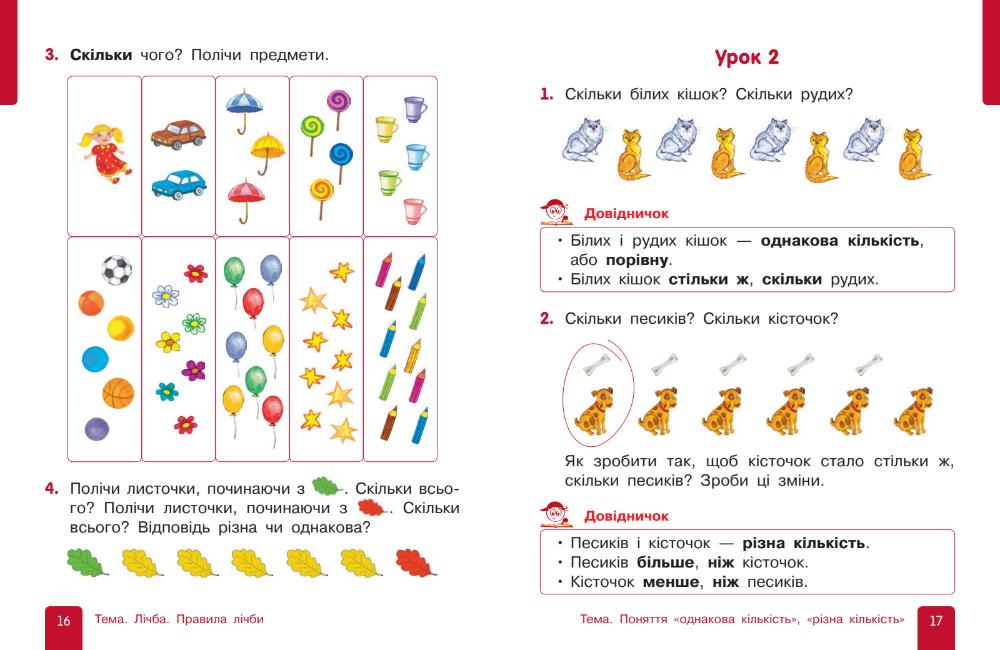 3. **Скільки** чого? Полічи предмети.

4. Полічи листочки, починаючи з . Скільки всього? Полічи листочки, починаючи з . Скільки всього? Відповідь різна чи однакова?

16 Тема. Лічба. Правила лічби

Урок 2

1. Скільки білих кішок? Скільки рудих?

Довідничок

• Білих і рудих кішок — **однакова кількість**, або **порівну**.
• Білих кішок **стільки ж**, **скільки** рудих.

2. Скільки песиків? Скільки кісточок?

Як зробити так, щоб кісточок стало стільки ж, скільки песиків? Зроби ці зміни.

Довідничок

• Песиків і кісточок — **різна кількість**.
• Песиків **більше**, **ніж** кісточок.
• Кісточок **менше**, **ніж** песиків.

Тема. Поняття «однакова кількість», «різна кількість» 17