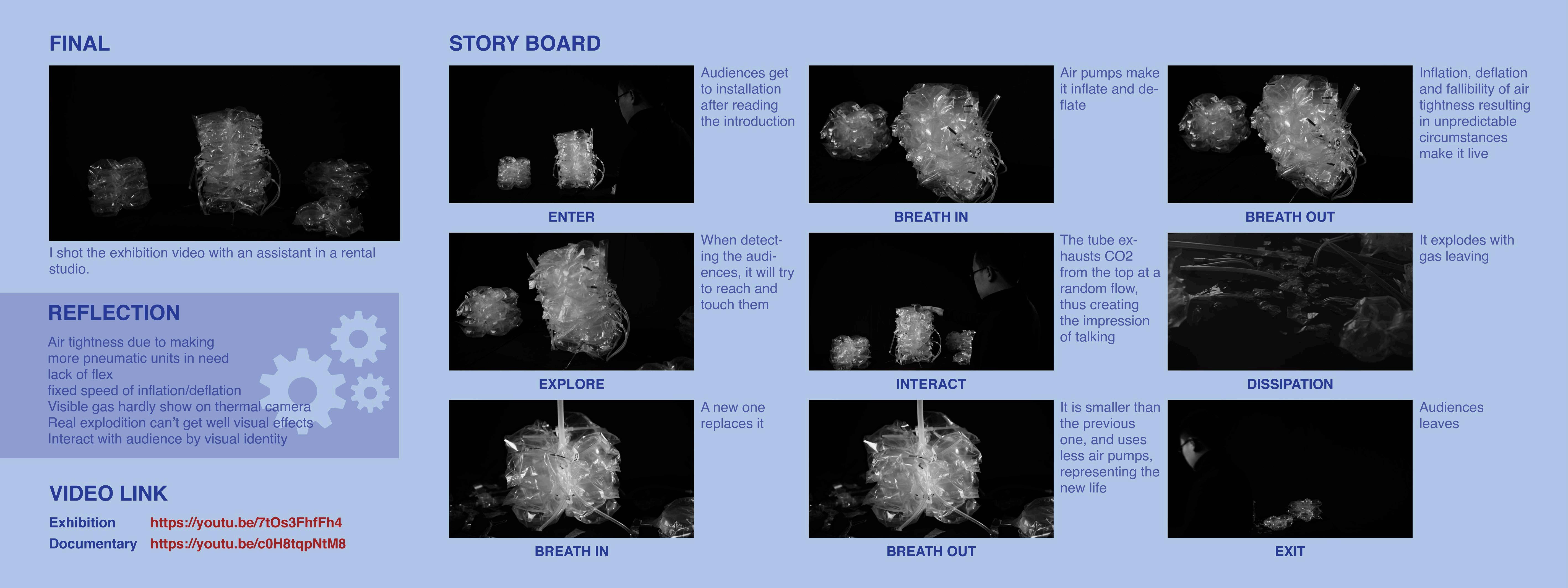 FINAL

I shot the exhibition video with an assistant in a rental studio.

REFLECTION

Air tightness due to making
more pneumatic units in need
lack of flex
fixed speed of inflation/deflation
Visible gas hardly show on thermal camera
Real explodition can't get well visual effects
Interact with audience by visual identity

VIDEO LINK

Exhibition https://youtu.be/7tOs3FhfFh4
Documentary https://youtu.be/c0H8tqpNtM8

STORY BOARD

Audiences get to installation after reading the introduction

ENTER

Air pumps make it inflate and deflate

BREATH IN

Inflation, deflation and fallibility of air tightness resulting in unpredictable circumstances make it live

BREATH OUT

When detecting the audiences, it will try to reach and touch them

EXPLORE

The tube exhausts CO2 from the top at a random flow, thus creating the impression of talking

INTERACT

It explodes with gas leaving

DISSIPATION

A new one replaces it

BREATH IN

It is smaller than the previous one, and uses less air pumps, representing the new life

BREATH OUT

Audiences leaves

EXIT