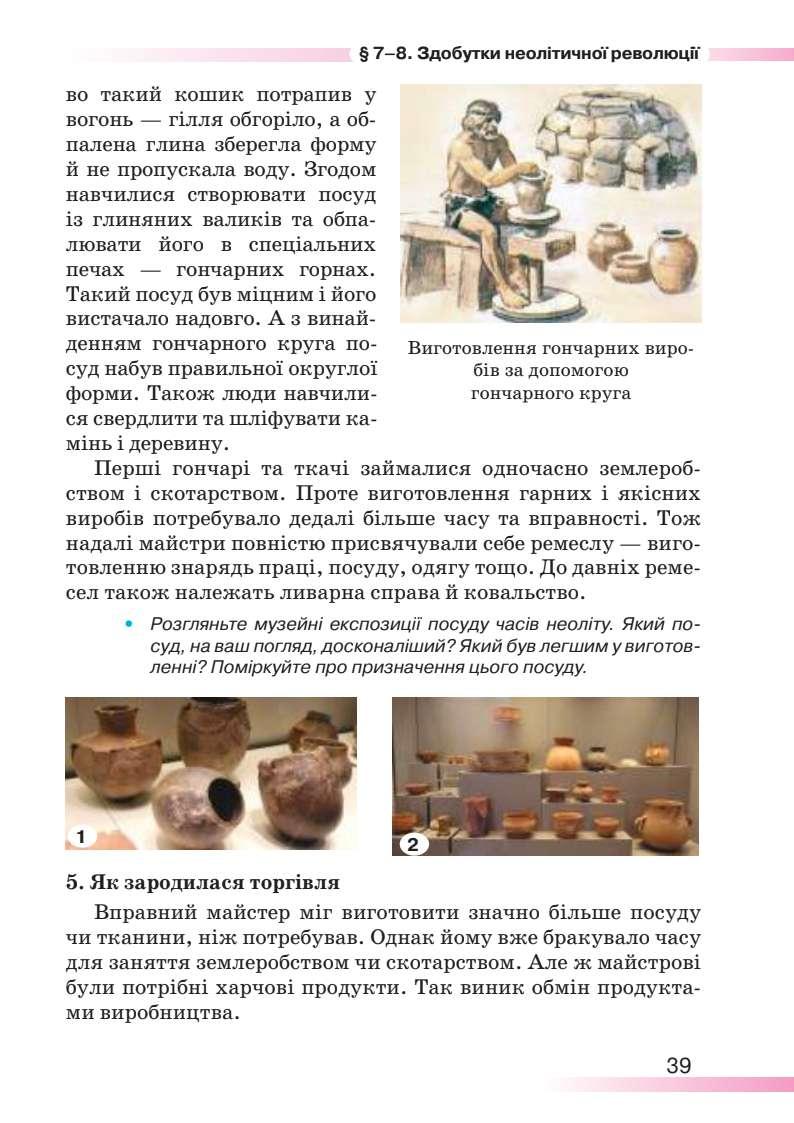 § 7–8. Здобутки неолітичної революції

во такий кошик потрапив у вогонь — гілля обгоріло, а обпалена глина зберегла форму й не пропускала воду. Згодом навчилися створювати посуд із глиняних валиків та обпалювати його в спеціальних печах — гончарних горнах. Такий посуд був міцним і його вистачало надовго. А з винайденням гончарного круга посуд набув правильної округлої форми. Також люди навчилися свердлити та шліфувати камінь і деревину.

Виготовлення гончарних виробів за допомогою гончарного круга

Перші гончарі та ткачі займалися одночасно землеробством і скотарством. Проте виготовлення гарних і якісних виробів потребувало дедалі більше часу та вправності. Тож надалі майстри повністю присвячували себе ремеслу — виготовленню знарядь праці, посуду, одягу тощо. До давніх ремесел також належать ливарна справа й ковальство.

• Розгляньте музейні експозиції посуду часів неоліту. Який посуд, на ваш погляд, досконаліший? Який був легшим у виготовленні? Поміркуйте про призначення цього посуду.

1

2

5. Як зародилася торгівля

Вправний майстер міг виготовити значно більше посуду чи тканини, ніж потребував. Однак йому вже бракувало часу для заняття землеробством чи скотарством. Але ж майстрові були потрібні харчові продукти. Так виник обмін продуктами виробництва.

39