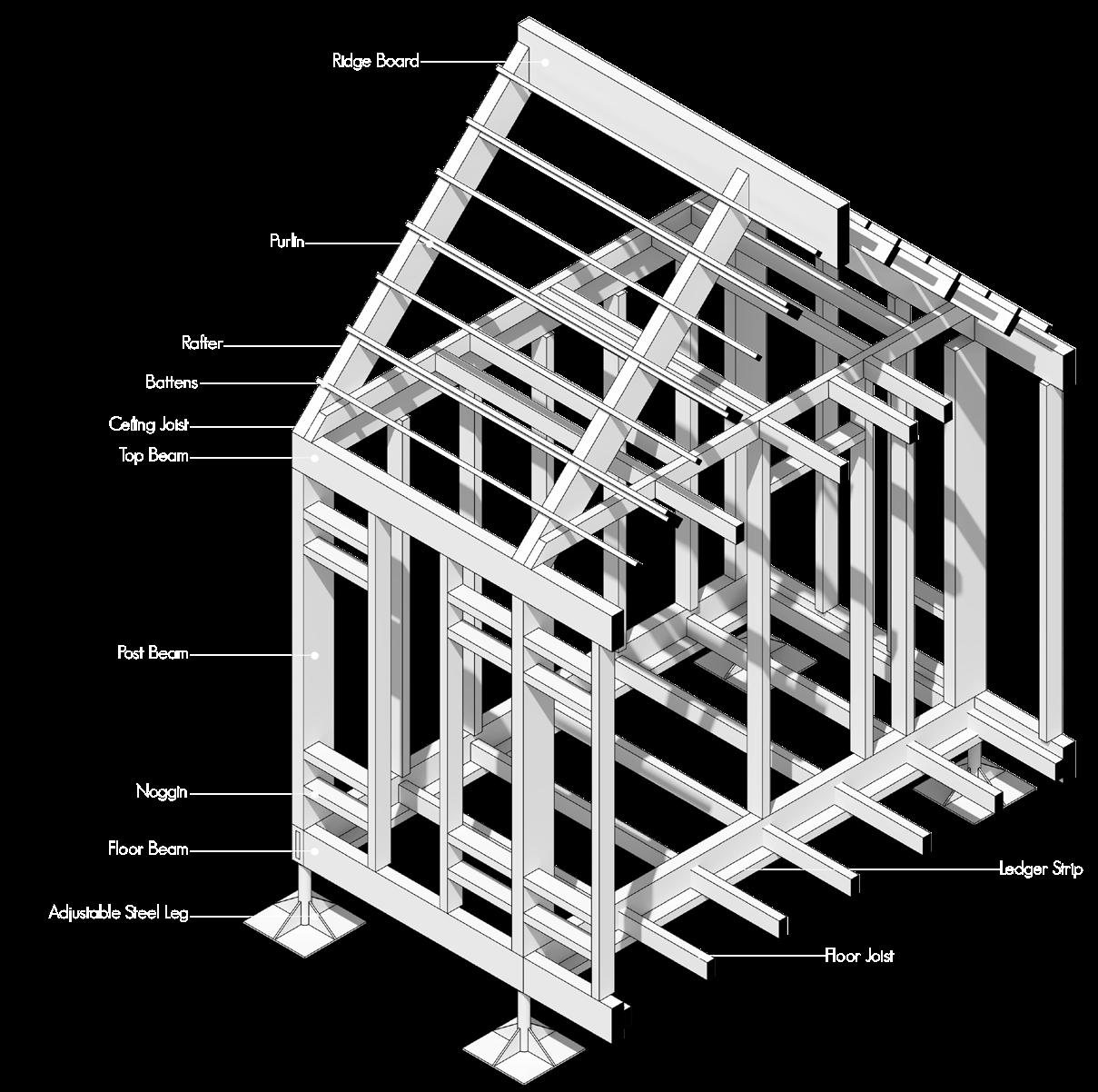 Ridge Board

Purlin

Rafter

Battens

Ceiling Joist

Top Beam

Post Beam

Noggin

Floor Beam

Adjustable Steel Leg

Ledger Strip

Floor Joist