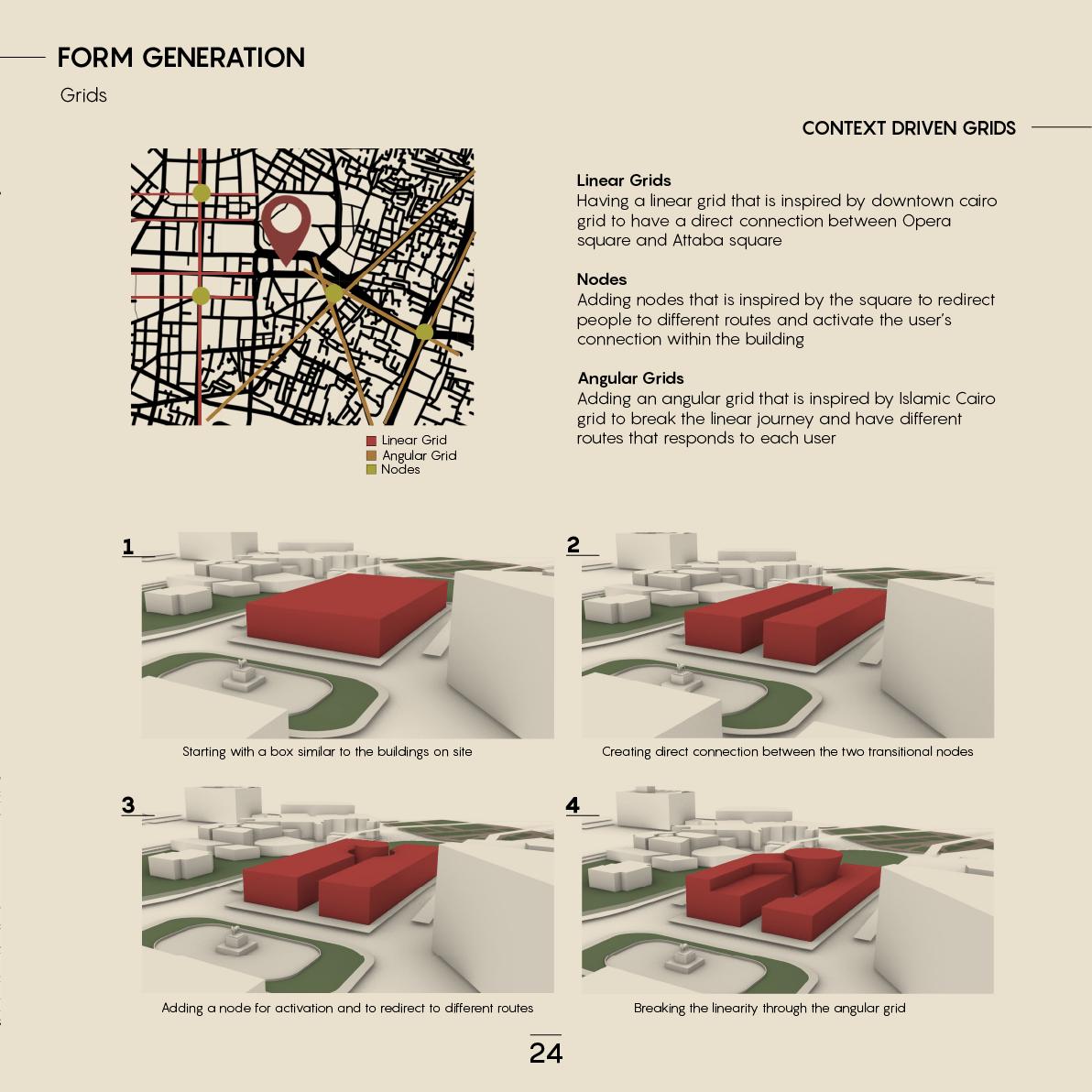 FORM GENERATION

Grids

CONTEXT DRIVEN GRIDS

Linear Grid
Angular Grid
Nodes

Linear Grids
Having a linear grid that is inspired by downtown cairo grid to have a direct connection between Opera square and Attaba square

Nodes
Adding nodes that is inspired by the square to redirect people to different routes and activate the user's connection within the building

Angular Grids
Adding an angular grid that is inspired by Islamic Cairo grid to break the linear journey and have different routes that responds to each user

1

Starting with a box similar to the buildings on site

2

Creating direct connection between the two transitional nodes

3

Adding a node for activation and to redirect to different routes

4

Breaking the linearity through the angular grid

24