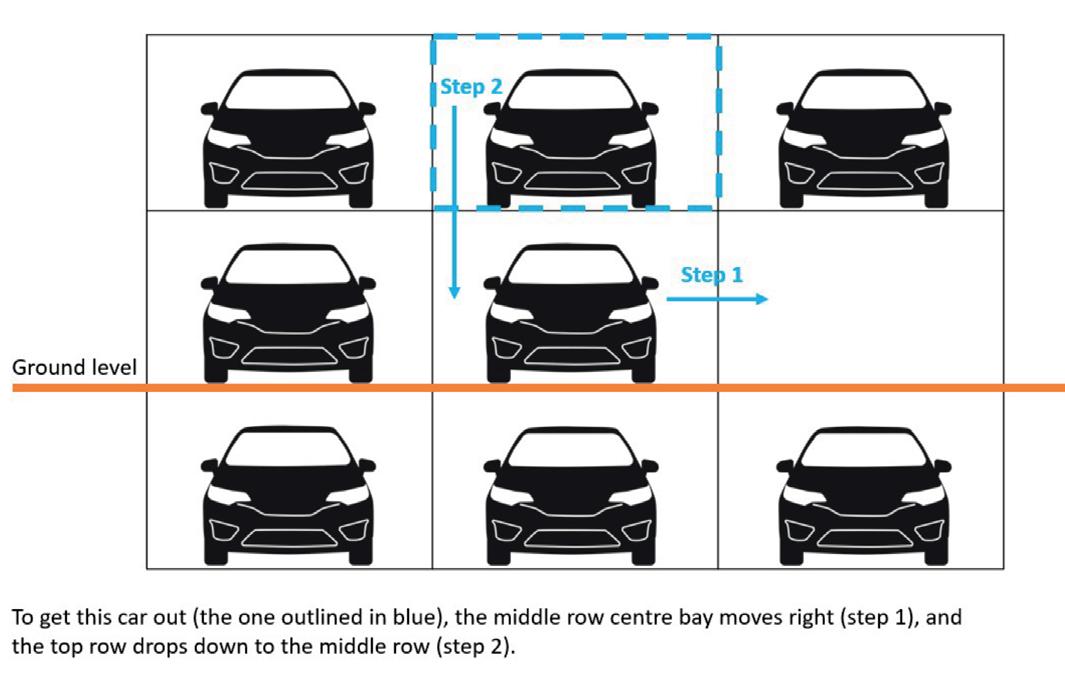 Step 2

Step 1

Ground level

To get this car out (the one outlined in blue), the middle row centre bay moves right (step 1), and the top row drops down to the middle row (step 2).