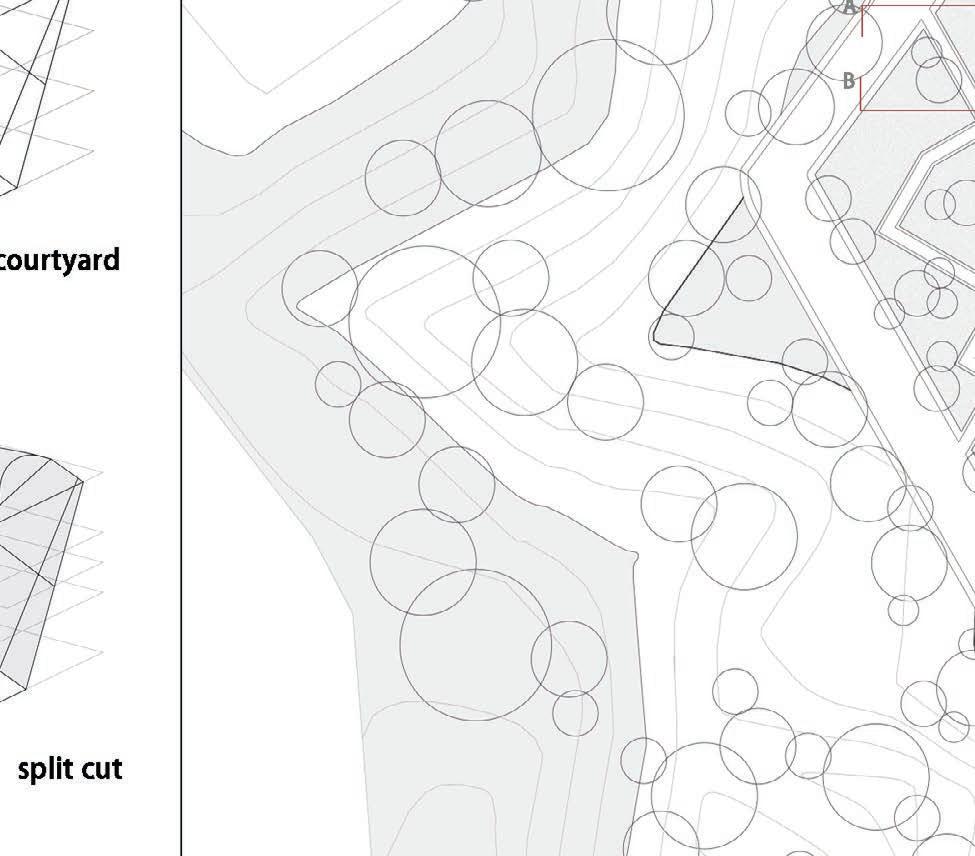 courtyard

split cut

A

B