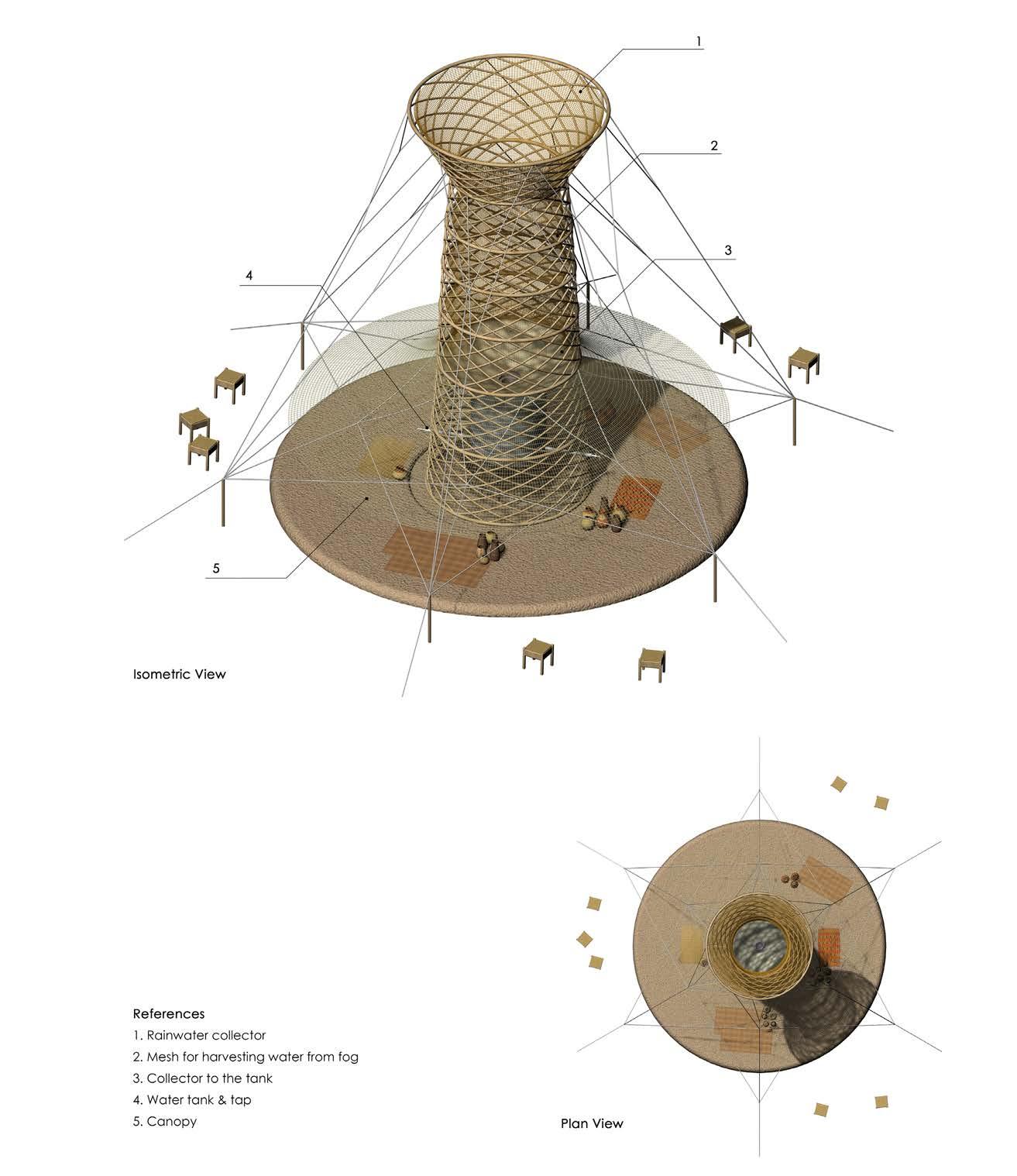 1

2

3

4

5

Isometric View

References
1. Rainwater collector
2. Mesh for harvesting water from fog
3. Collector to the tank
4. Water tank & tap
5. Canopy

Plan View