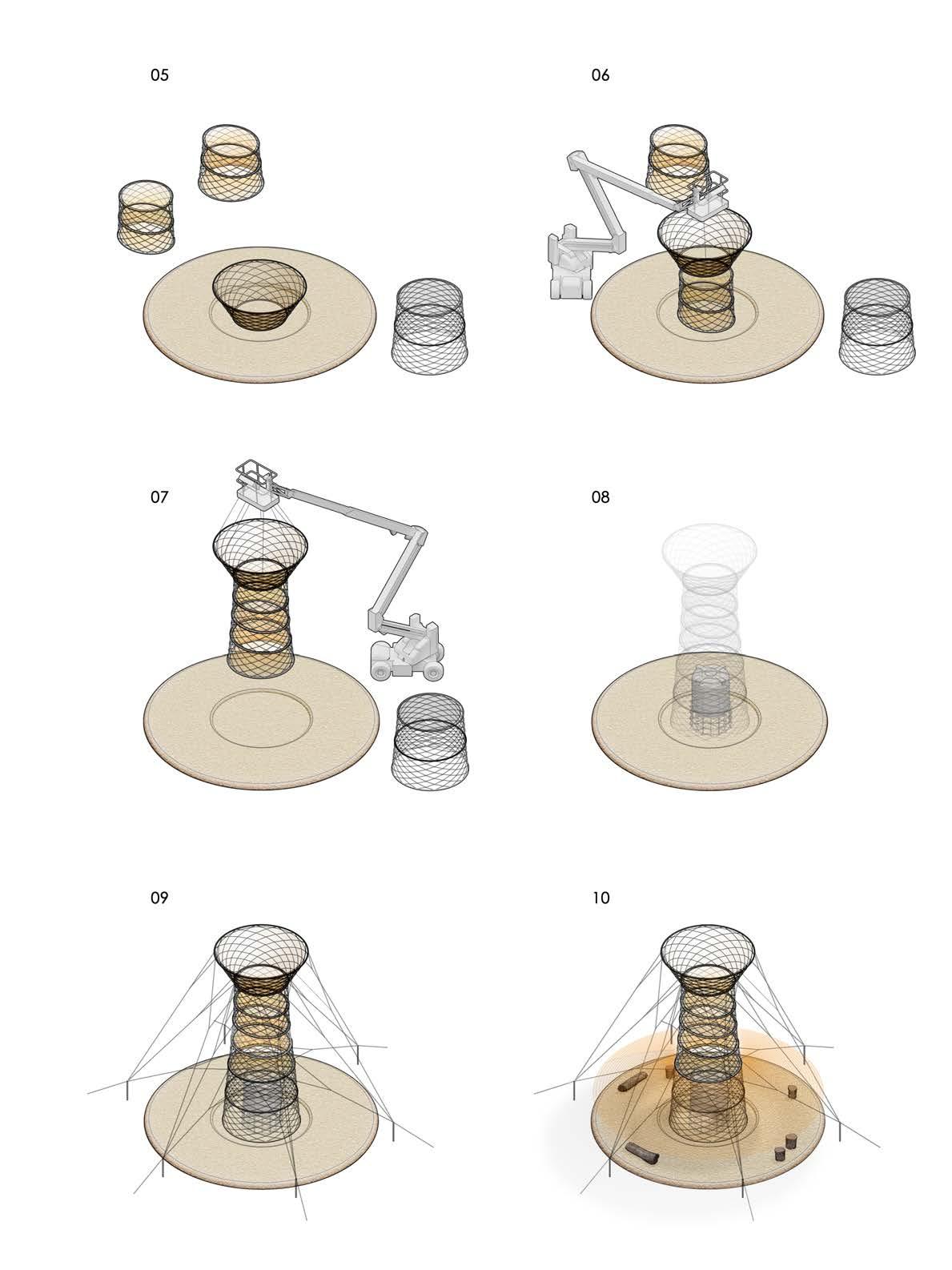 05

06

07

08

09

10