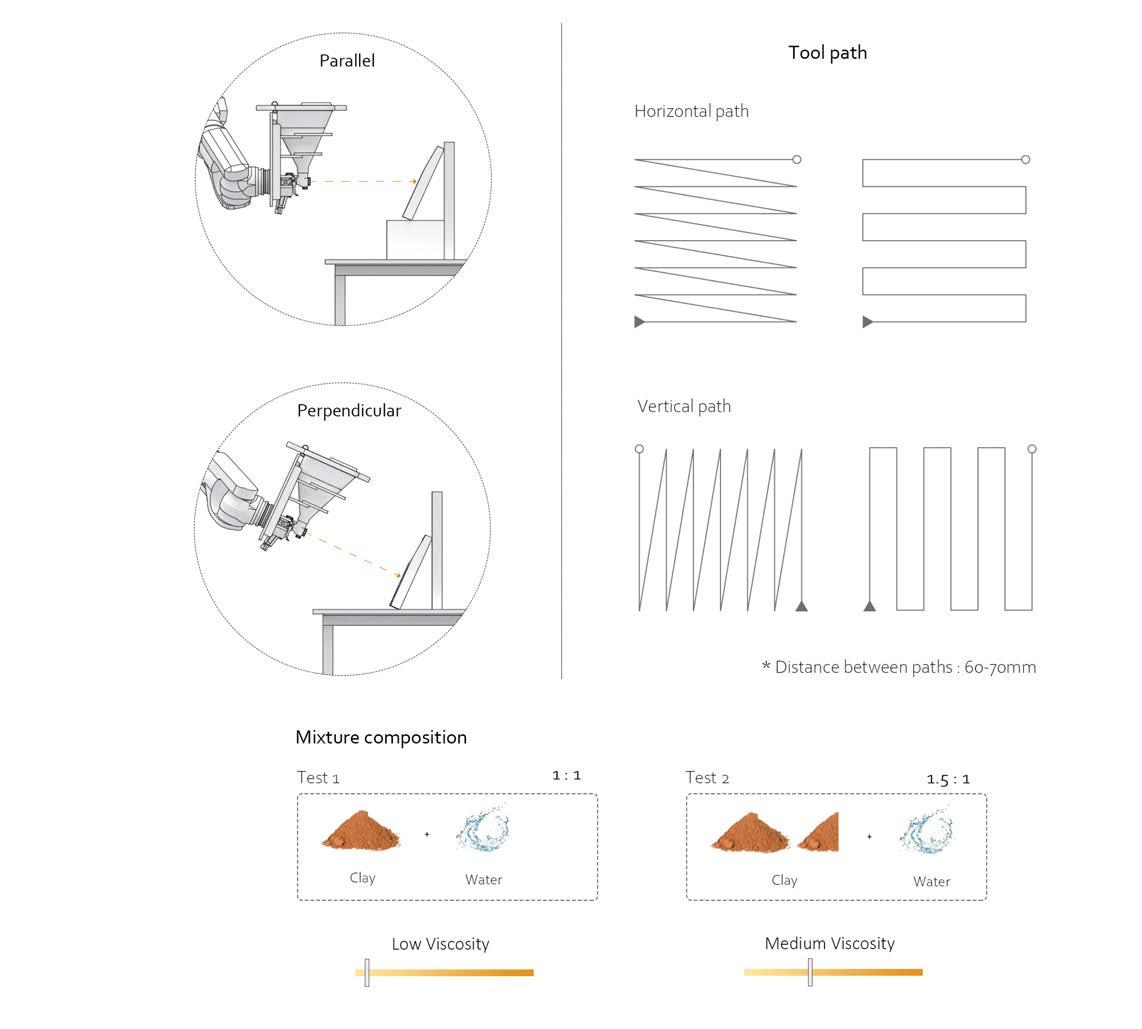 Parallel

Perpendicular

Tool path

Horizontal path

Vertical path

* Distance between paths : 60-70mm

Mixture composition

Test 1

1 : 1

Clay

+

Water

Low Viscosity

Test 2

1.5 : 1

Clay

+

Water

Medium Viscosity