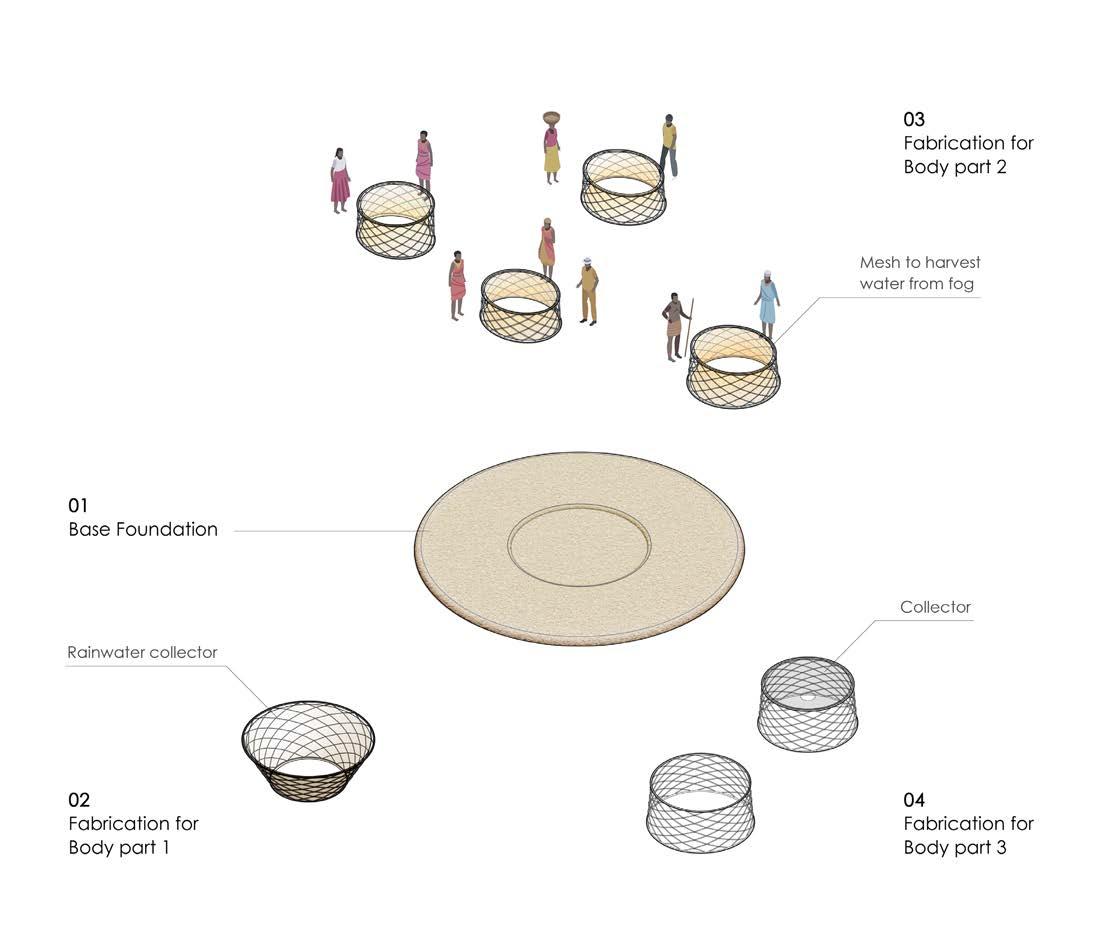 03
Fabrication for
Body part 2

Mesh to harvest
water from fog

01
Base Foundation

Collector

Rainwater collector

02
Fabrication for
Body part 1

04
Fabrication for
Body part 3