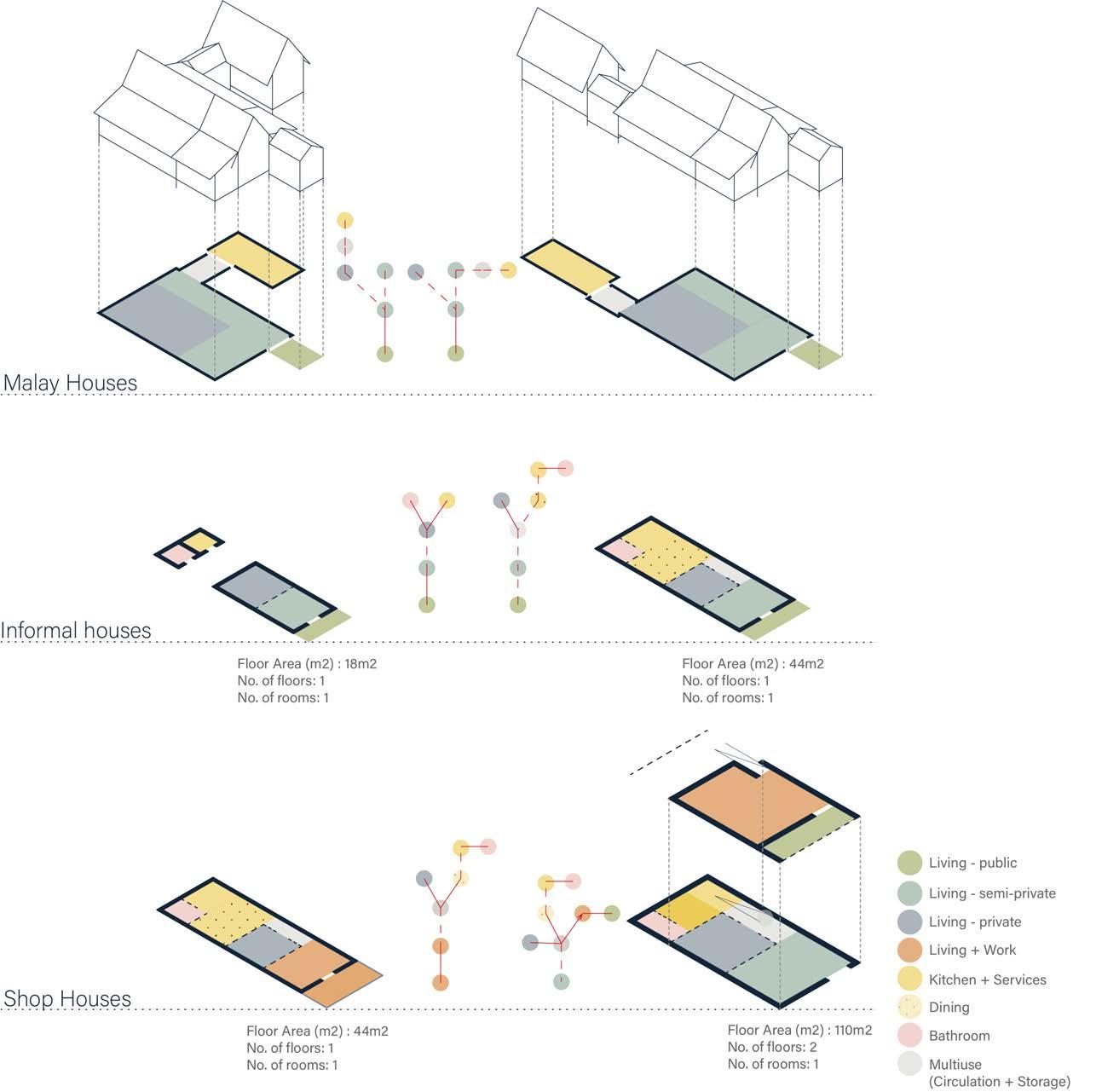 Malay Houses

Informal houses

Floor Area (m2) : 18m2
No. of floors: 1
No. of rooms: 1

Floor Area (m2) : 44m2
No. of floors: 1
No. of rooms: 1

Shop Houses

Floor Area (m2) : 44m2
No. of floors: 1
No. of rooms: 1

Floor Area (m2) : 110m2
No. of floors: 2
No. of rooms: 1

Living - public
Living - semi-private
Living - private
Living + Work
Kitchen + Services
Dining
Bathroom
Multiuse
(Circulation + Storage)