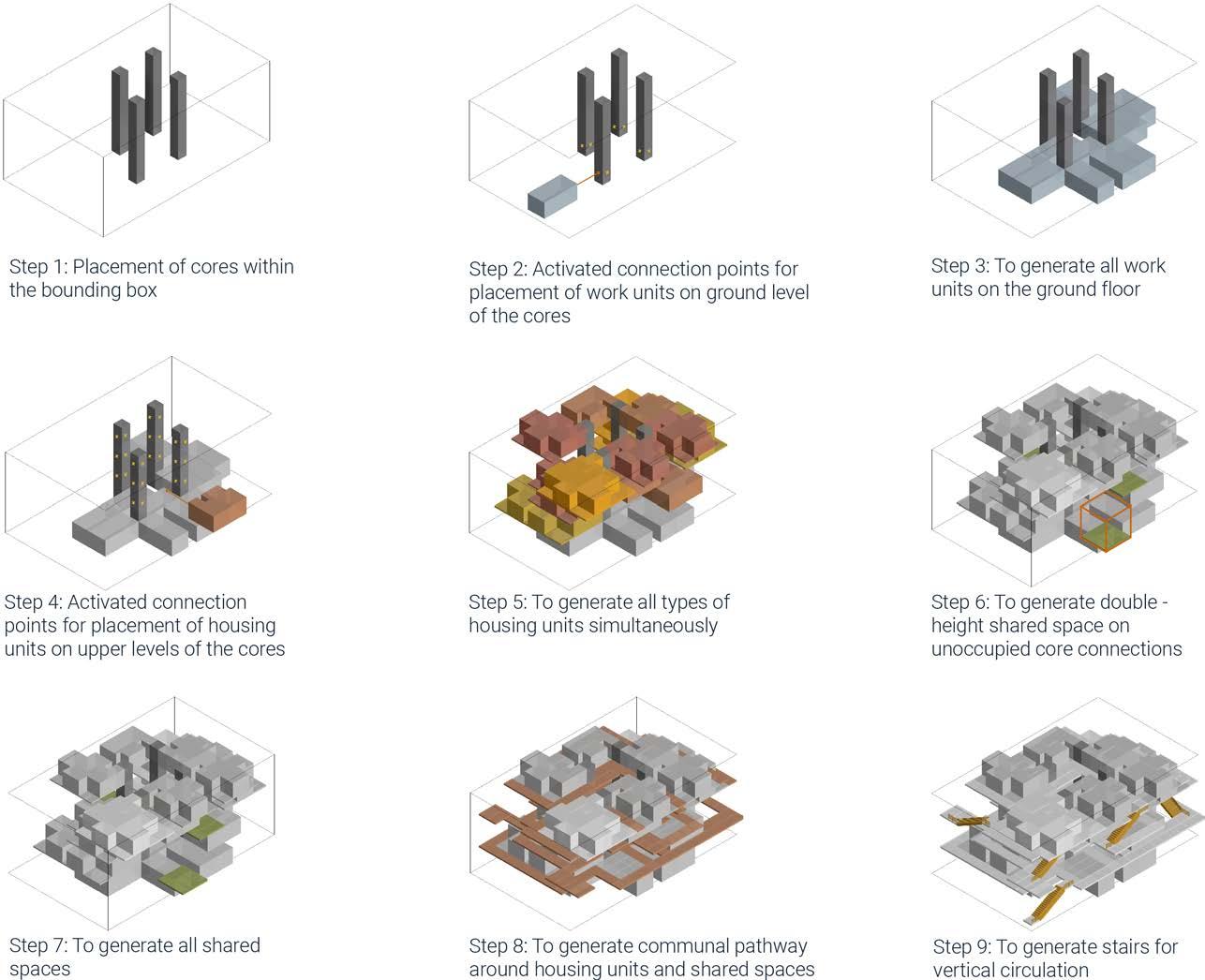 Step 1: Placement of cores within the bounding box

Step 2: Activated connection points for placement of work units on ground level of the cores

Step 3: To generate all work units on the ground floor

Step 4: Activated connection points for placement of housing units on upper levels of the cores

Step 5: To generate all types of housing units simultaneously

Step 6: To generate double - height shared space on unoccupied core connections

Step 7: To generate all shared spaces

Step 8: To generate communal pathway around housing units and shared spaces

Step 9: To generate stairs for vertical circulation