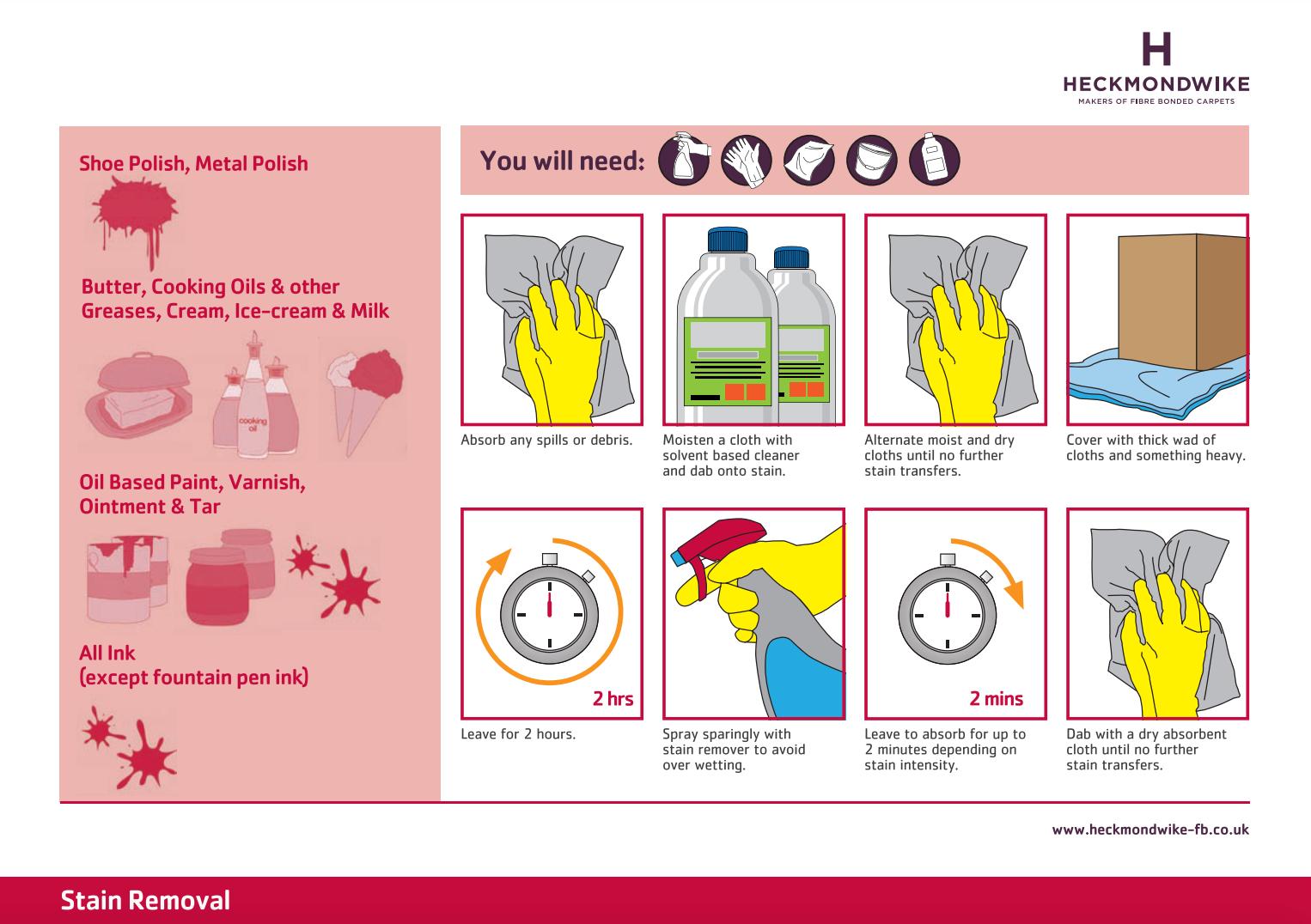 H
HECKMONDWIKE
MAKERS OF FIBRE BONDED CARPETS

Shoe Polish, Metal Polish

Butter, Cooking Oils & other Greases, Cream, Ice-cream & Milk

cooking oil

Oil Based Paint, Varnish, Ointment & Tar

All Ink (except fountain pen ink)

You will need:

Absorb any spills or debris.

Moisten a cloth with solvent based cleaner and dab onto stain.

Alternate moist and dry cloths until no further stain transfers.

Cover with thick wad of cloths and something heavy.

2 hrs

Leave for 2 hours.

Spray sparingly with stain remover to avoid over wetting.

2 mins

Leave to absorb for up to 2 minutes depending on stain intensity.

Dab with a dry absorbent cloth until no further stain transfers.

www.heckmondwike-fb.co.uk

Stain Removal