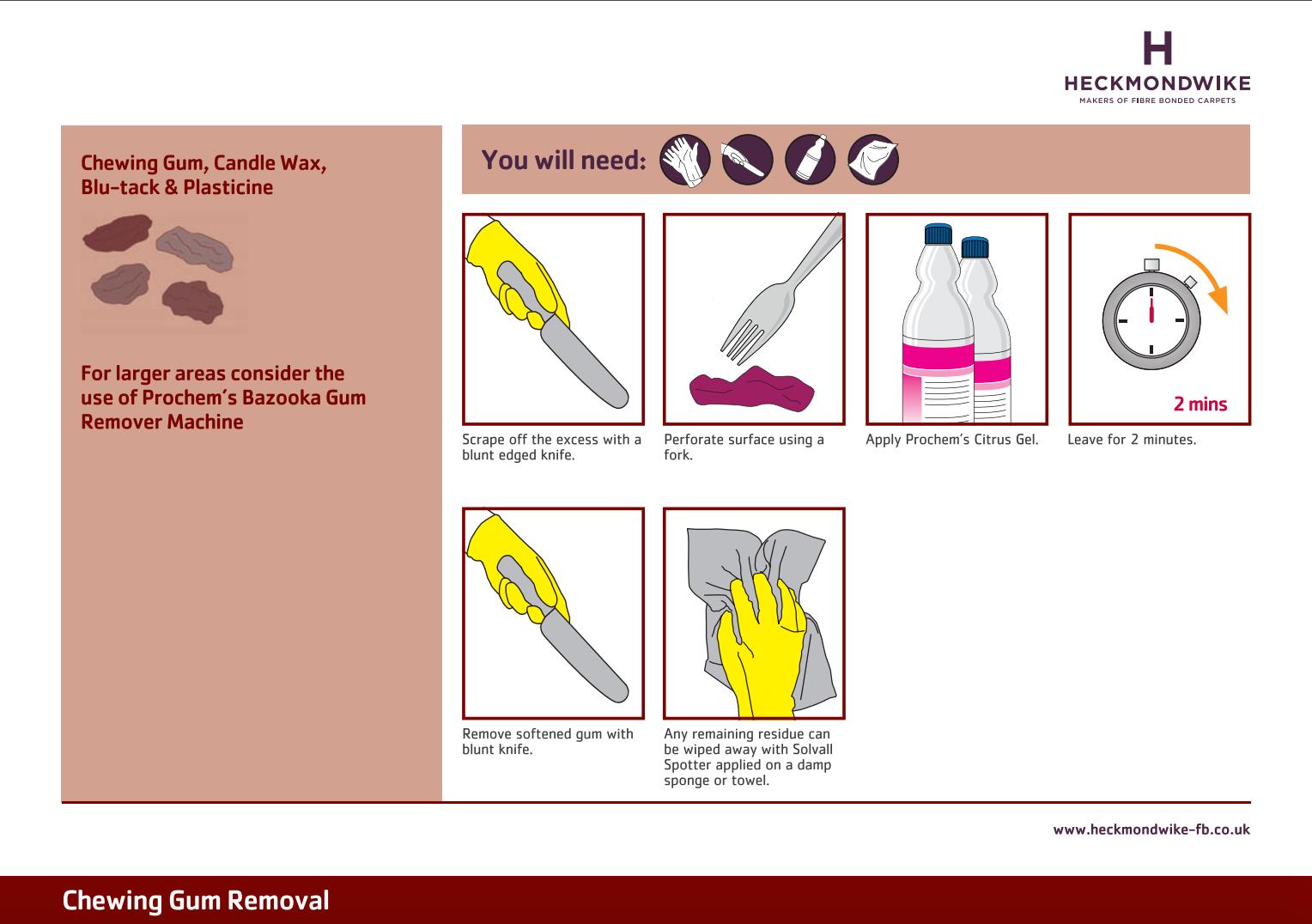 H
HECKMONDWIKE
MAKERS OF FIBRE BONDED CARPETS

Chewing Gum, Candle Wax, Blu-tack & Plasticine

For larger areas consider the use of Prochem's Bazooka Gum Remover Machine

You will need:

Scrape off the excess with a blunt edged knife.

Perforate surface using a fork.

Apply Prochem's Citrus Gel.

2 mins

Leave for 2 minutes.

Remove softened gum with blunt knife.

Any remaining residue can be wiped away with Solvall Spotter applied on a damp sponge or towel.

www.heckmondwike-fb.co.uk

Chewing Gum Removal