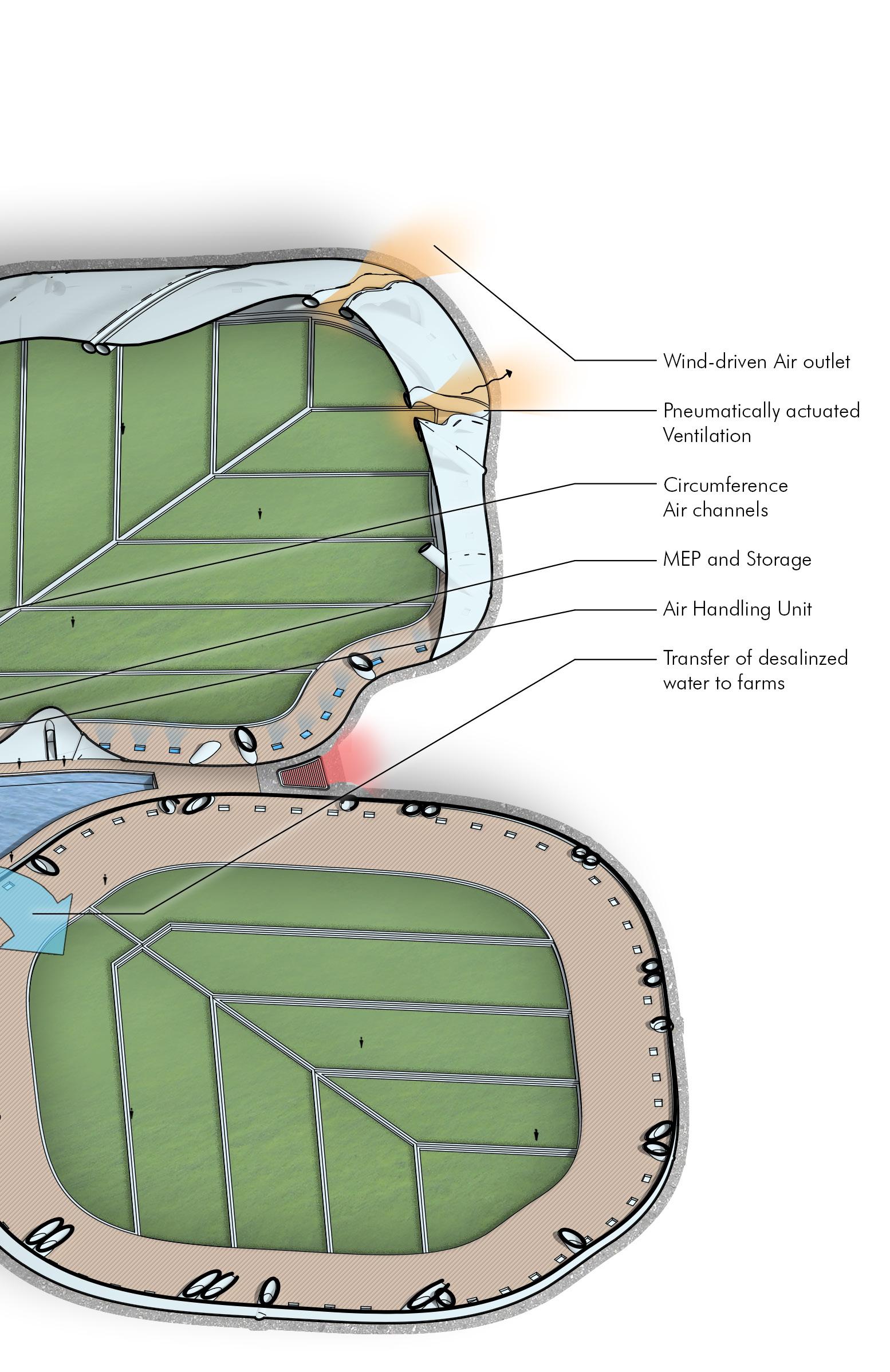 Wind-driven Air outlet

Pneumatically actuated Ventilation

Circumference Air channels

MEP and Storage

Air Handling Unit

Transfer of desalinzed water to farms