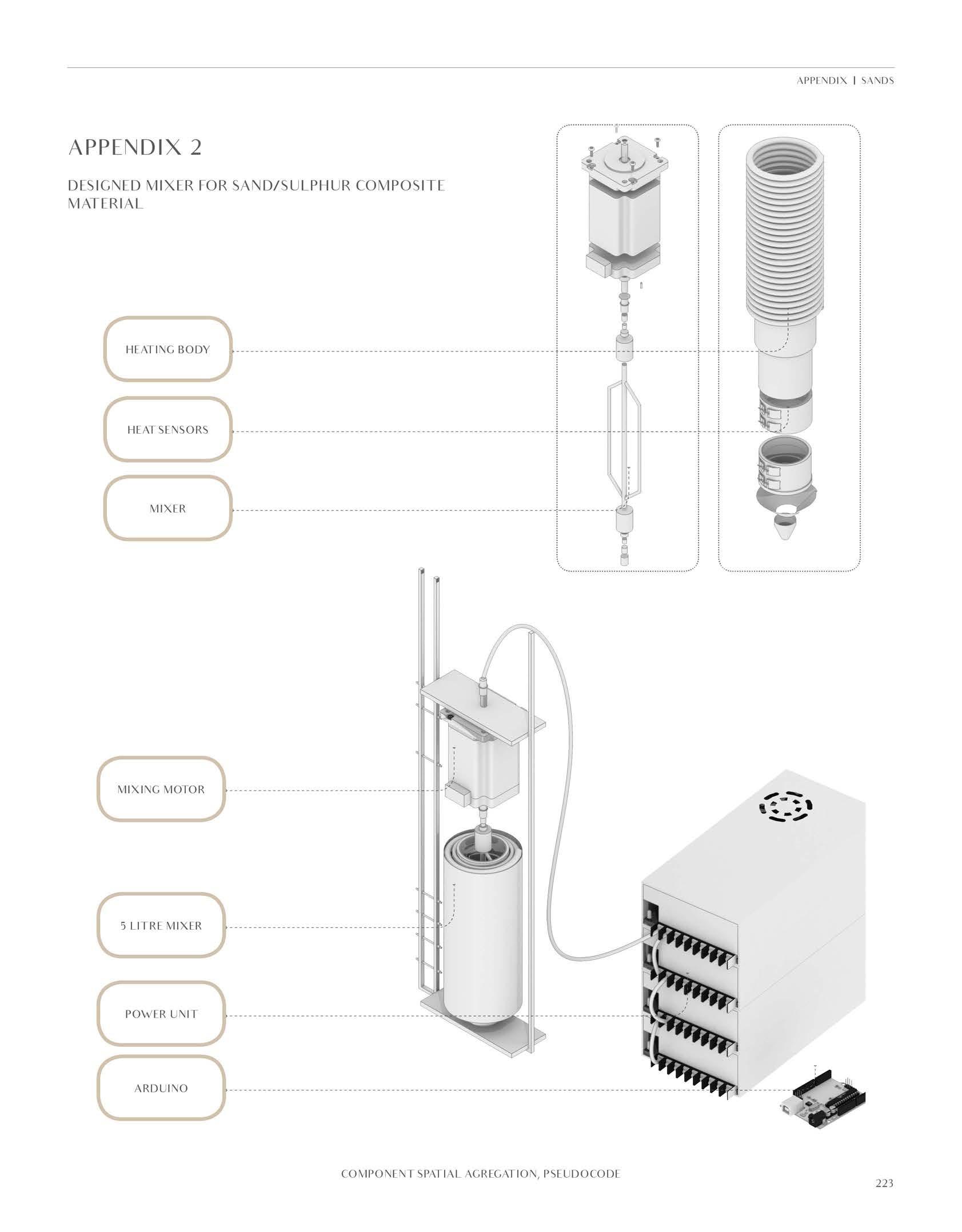 APPENDIX | SANDS

APPENDIX 2

DESIGNED MIXER FOR SAND/SULPHUR COMPOSITE MATERIAL

HEATING BODY

HEAT SENSORS

MIXER

MIXING MOTOR

5 LITRE MIXER

POWER UNIT

ARDUINO

COMPONENT SPATIAL AGREGATION, PSEUDOCODE

223