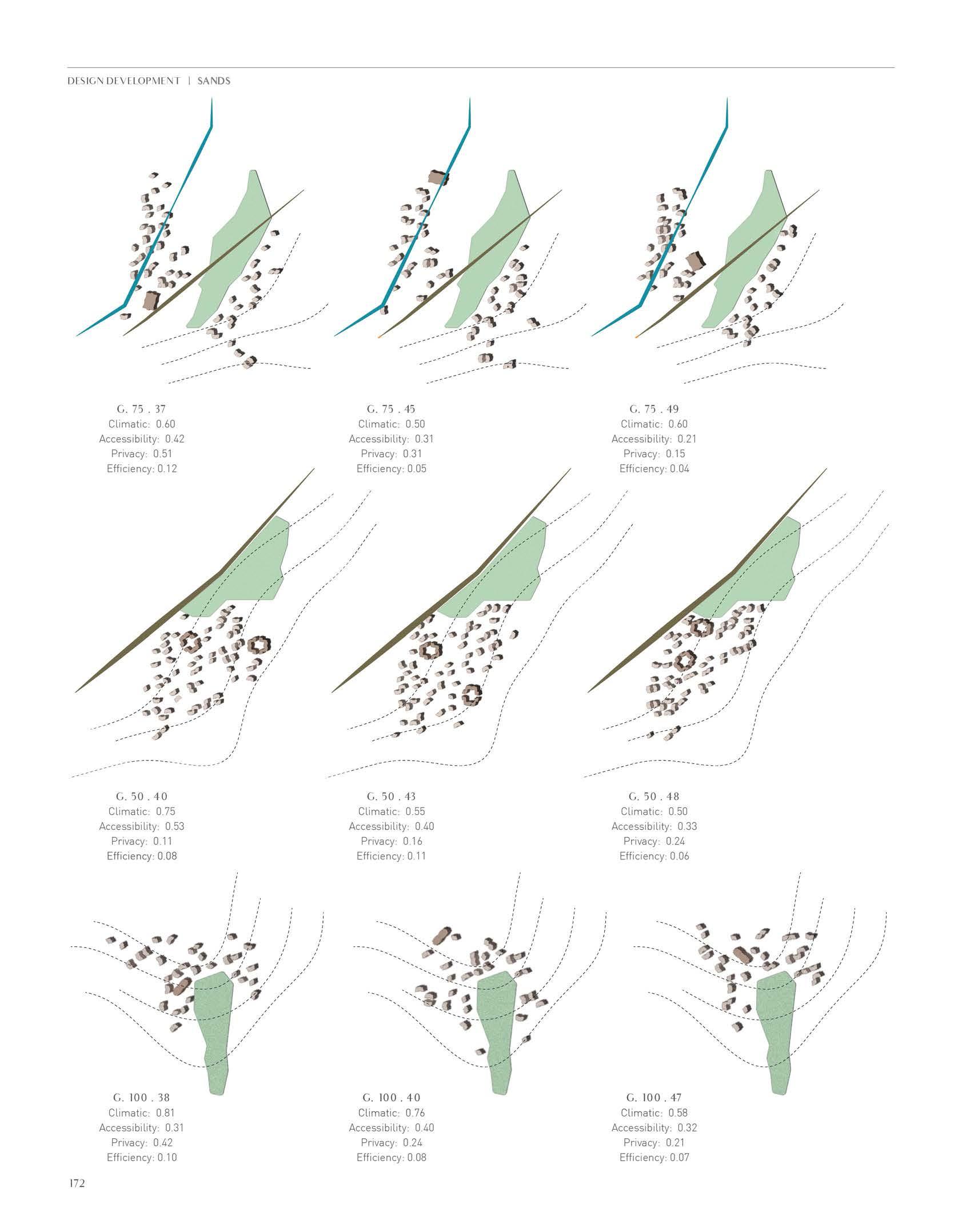 DESIGN DEVELOPMENT | SANDS

G. 75 . 37
Climatic: 0.60
Accessibility: 0.42
Privacy: 0.51
Efficiency: 0.12

G. 75 . 45
Climatic: 0.50
Accessibility: 0.31
Privacy: 0.31
Efficiency: 0.05

G. 75 . 49
Climatic: 0.60
Accessibility: 0.21
Privacy: 0.15
Efficiency: 0.04

G. 50 . 40
Climatic: 0.75
Accessibility: 0.53
Privacy: 0.11
Efficiency: 0.08

G. 50 . 43
Climatic: 0.55
Accessibility: 0.40
Privacy: 0.16
Efficiency: 0.11

G. 50 . 48
Climatic: 0.50
Accessibility: 0.33
Privacy: 0.24
Efficiency: 0.06

G. 100 . 38
Climatic: 0.81
Accessibility: 0.31
Privacy: 0.42
Efficiency: 0.10

G. 100 . 40
Climatic: 0.76
Accessibility: 0.40
Privacy: 0.24
Efficiency: 0.08

G. 100 . 47
Climatic: 0.58
Accessibility: 0.32
Privacy: 0.21
Efficiency: 0.07

172