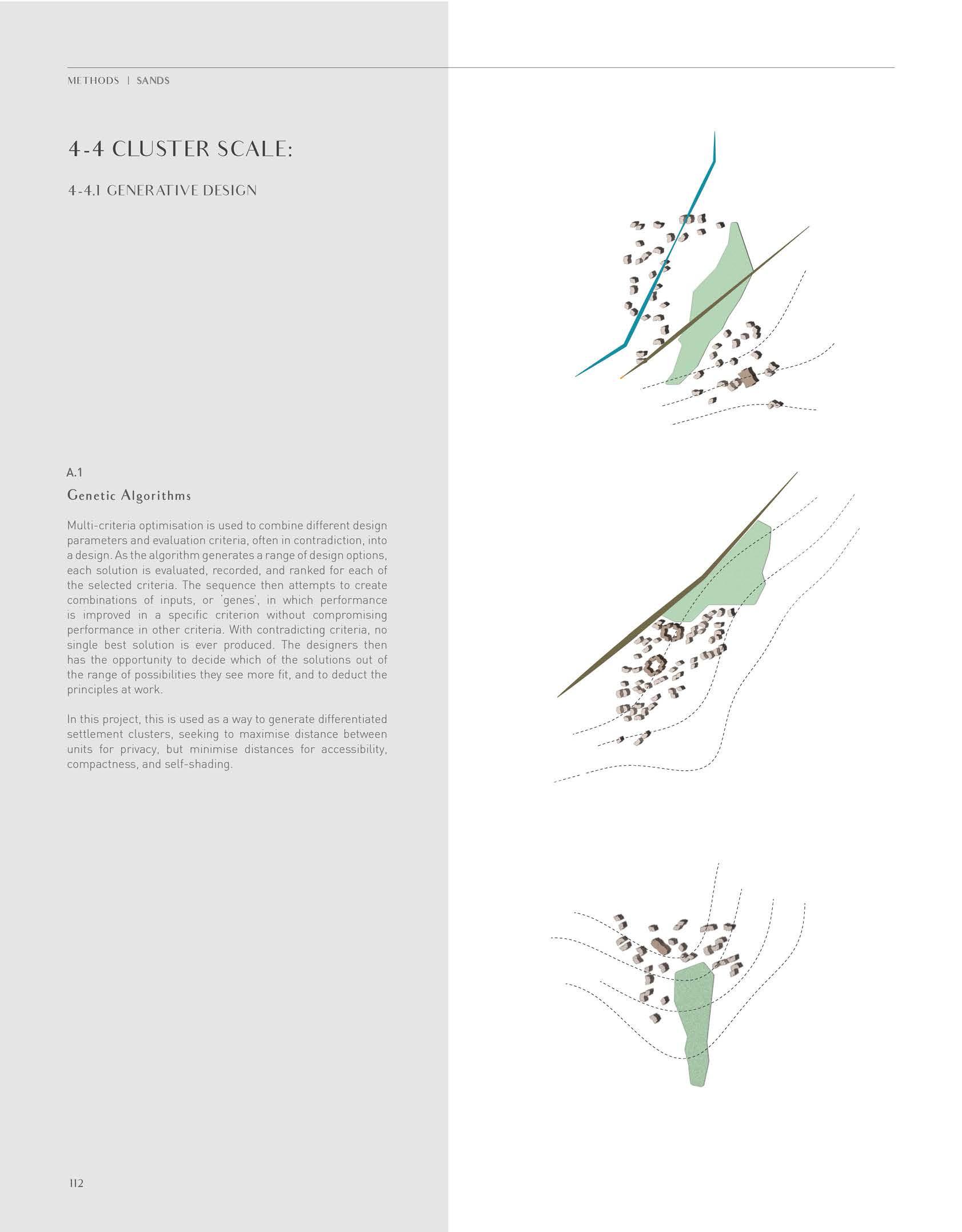 METHODS | SANDS

4-4 CLUSTER SCALE:

4-4.1 GENERATIVE DESIGN

A.1

Genetic Algorithms

Multi-criteria optimisation is used to combine different design parameters and evaluation criteria, often in contradiction, into a design. As the algorithm generates a range of design options, each solution is evaluated, recorded, and ranked for each of the selected criteria. The sequence then attempts to create combinations of inputs, or 'genes', in which performance is improved in a specific criterion without compromising performance in other criteria. With contradicting criteria, no single best solution is ever produced. The designers then has the opportunity to decide which of the solutions out of the range of possibilities they see more fit, and to deduct the principles at work.

In this project, this is used as a way to generate differentiated settlement clusters, seeking to maximise distance between units for privacy, but minimise distances for accessibility, compactness, and self-shading.

112