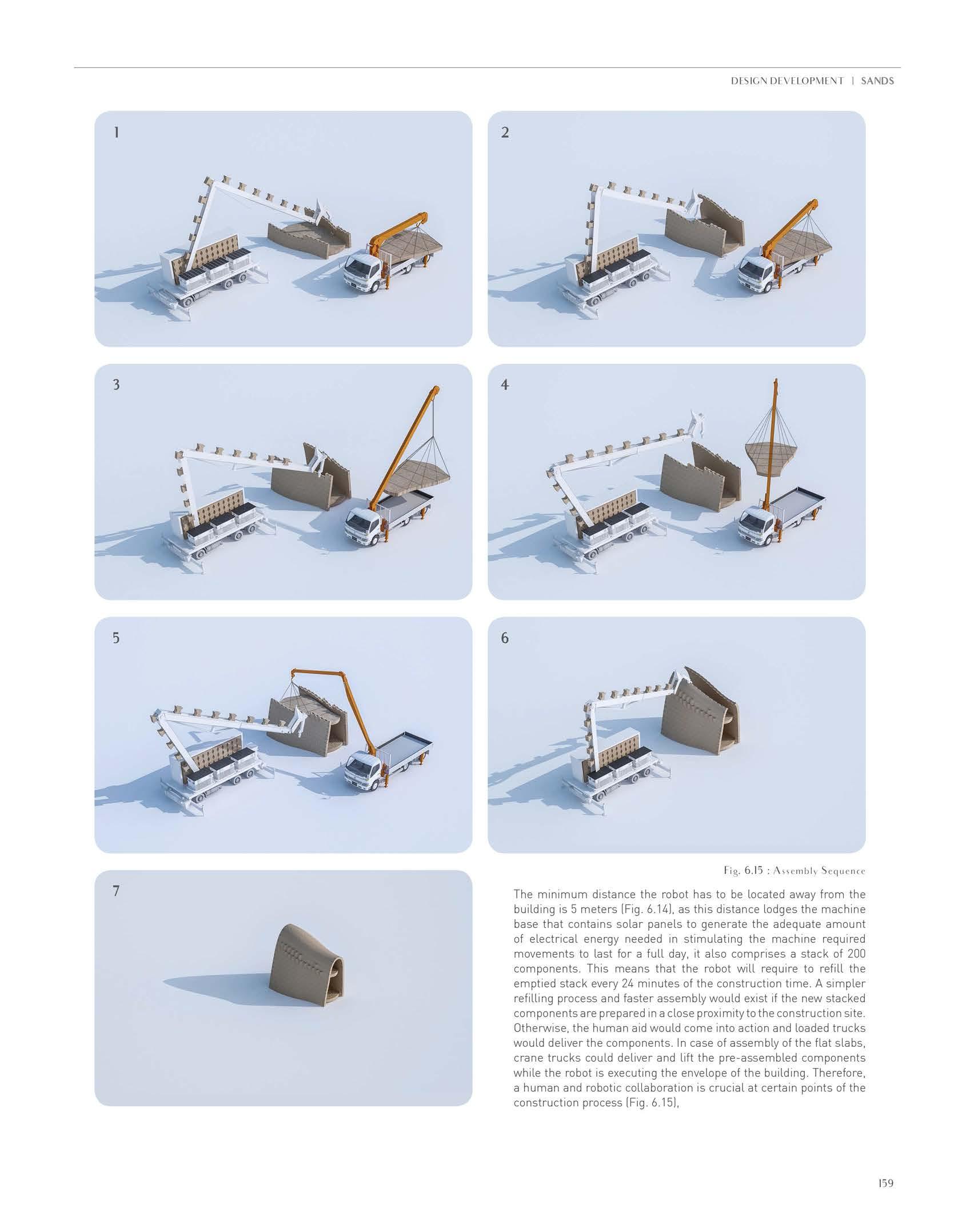 DESIGN DEVELOPMENT | SANDS

1

2

3

4

5

6

7

Fig. 6.15 : Assembly Sequence

The minimum distance the robot has to be located away from the building is 5 meters (Fig. 6.14), as this distance lodges the machine base that contains solar panels to generate the adequate amount of electrical energy needed in stimulating the machine required movements to last for a full day, it also comprises a stack of 200 components. This means that the robot will require to refill the emptied stack every 24 minutes of the construction time. A simpler refilling process and faster assembly would exist if the new stacked components are prepared in a close proximity to the construction site. Otherwise, the human aid would come into action and loaded trucks would deliver the components. In case of assembly of the flat slabs, crane trucks could deliver and lift the pre-assembled components while the robot is executing the envelope of the building. Therefore, a human and robotic collaboration is crucial at certain points of the construction process (Fig. 6.15),

159