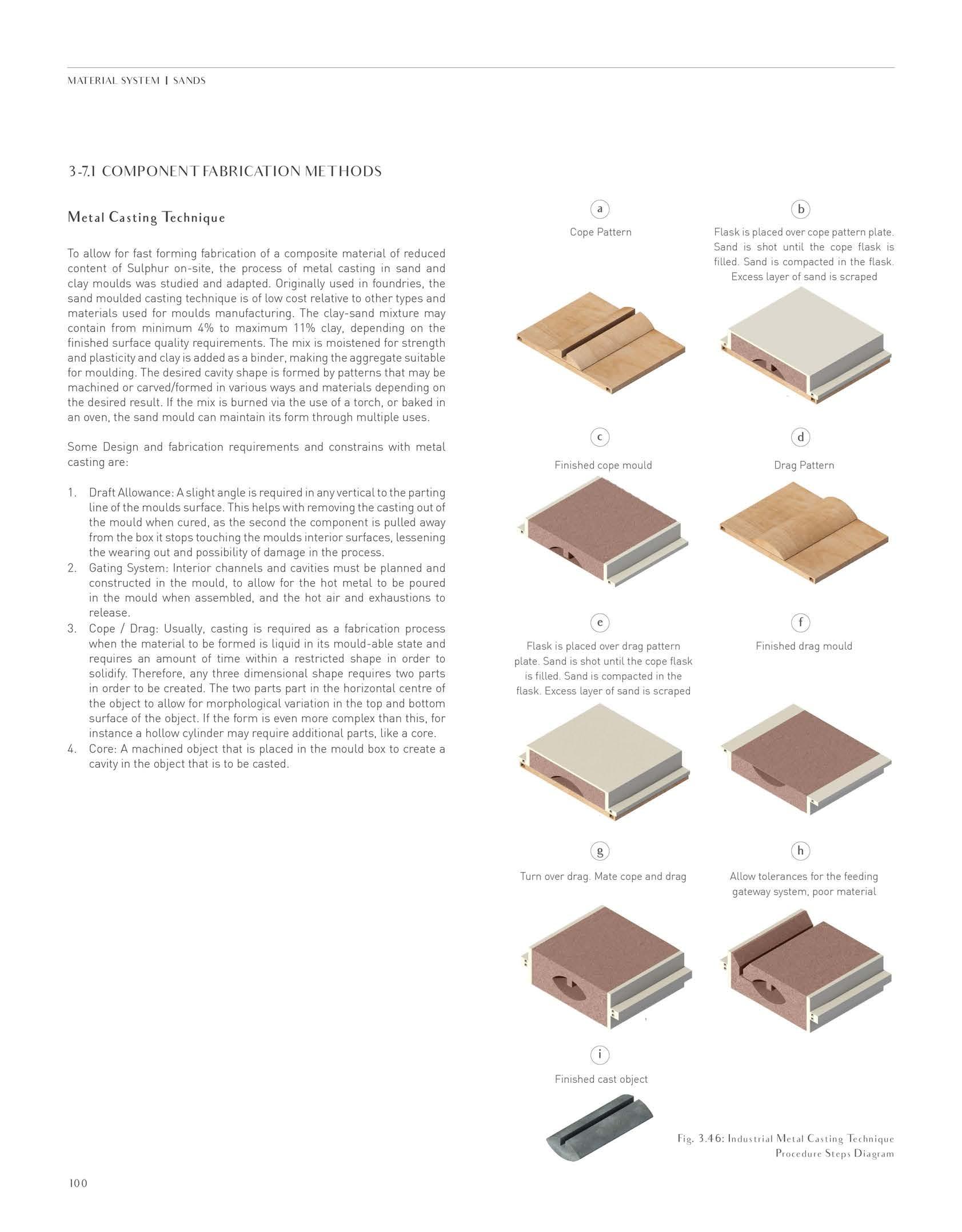 MATERIAL SYSTEM | SANDS

3-7.1 COMPONENT FABRICATION METHODS

Metal Casting Technique

To allow for fast forming fabrication of a composite material of reduced content of Sulphur on-site, the process of metal casting in sand and clay moulds was studied and adapted. Originally used in foundries, the sand moulded casting technique is of low cost relative to other types and materials used for moulds manufacturing. The clay-sand mixture may contain from minimum 4% to maximum 11% clay, depending on the finished surface quality requirements. The mix is moistened for strength and plasticity and clay is added as a binder, making the aggregate suitable for moulding. The desired cavity shape is formed by patterns that may be machined or carved/formed in various ways and materials depending on the desired result. If the mix is burned via the use of a torch, or baked in an oven, the sand mould can maintain its form through multiple uses.

Some Design and fabrication requirements and constrains with metal casting are:

1. Draft Allowance: A slight angle is required in any vertical to the parting line of the moulds surface. This helps with removing the casting out of the mould when cured, as the second the component is pulled away from the box it stops touching the moulds interior surfaces, lessening the wearing out and possibility of damage in the process.
2. Gating System: Interior channels and cavities must be planned and constructed in the mould, to allow for the hot metal to be poured in the mould when assembled, and the hot air and exhaustions to release.
3. Cope / Drag: Usually, casting is required as a fabrication process when the material to be formed is liquid in its mould-able state and requires an amount of time within a restricted shape in order to solidify. Therefore, any three dimensional shape requires two parts in order to be created. The two parts part in the horizontal centre of the object to allow for morphological variation in the top and bottom surface of the object. If the form is even more complex than this, for instance a hollow cylinder may require additional parts, like a core.
4. Core: A machined object that is placed in the mould box to create a cavity in the object that is to be casted.

a
Cope Pattern

b
Flask is placed over cope pattern plate. Sand is shot until the cope flask is filled. Sand is compacted in the flask. Excess layer of sand is scraped

c
Finished cope mould

d
Drag Pattern

e
Flask is placed over drag pattern plate. Sand is shot until the cope flask is filled. Sand is compacted in the flask. Excess layer of sand is scraped

f
Finished drag mould

g
Turn over drag. Mate cope and drag

h
Allow tolerances for the feeding gateway system, poor material

i
Finished cast object

Fig. 3.46: Industrial Metal Casting Technique Procedure Steps Diagram

100