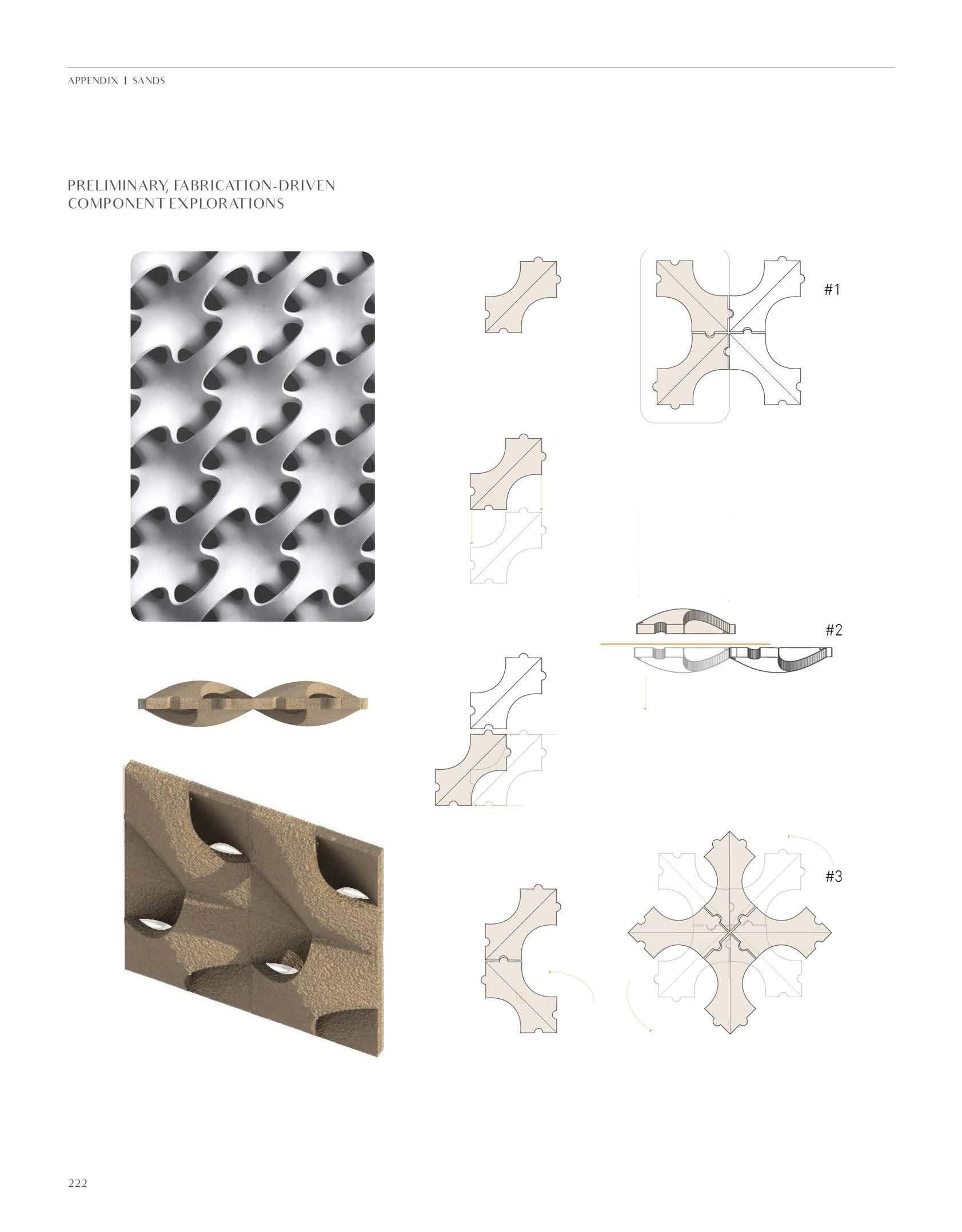 APPENDIX | SANDS

PRELIMINARY, FABRICATION-DRIVEN COMPONENT EXPLORATIONS

#1

#2

#3

222