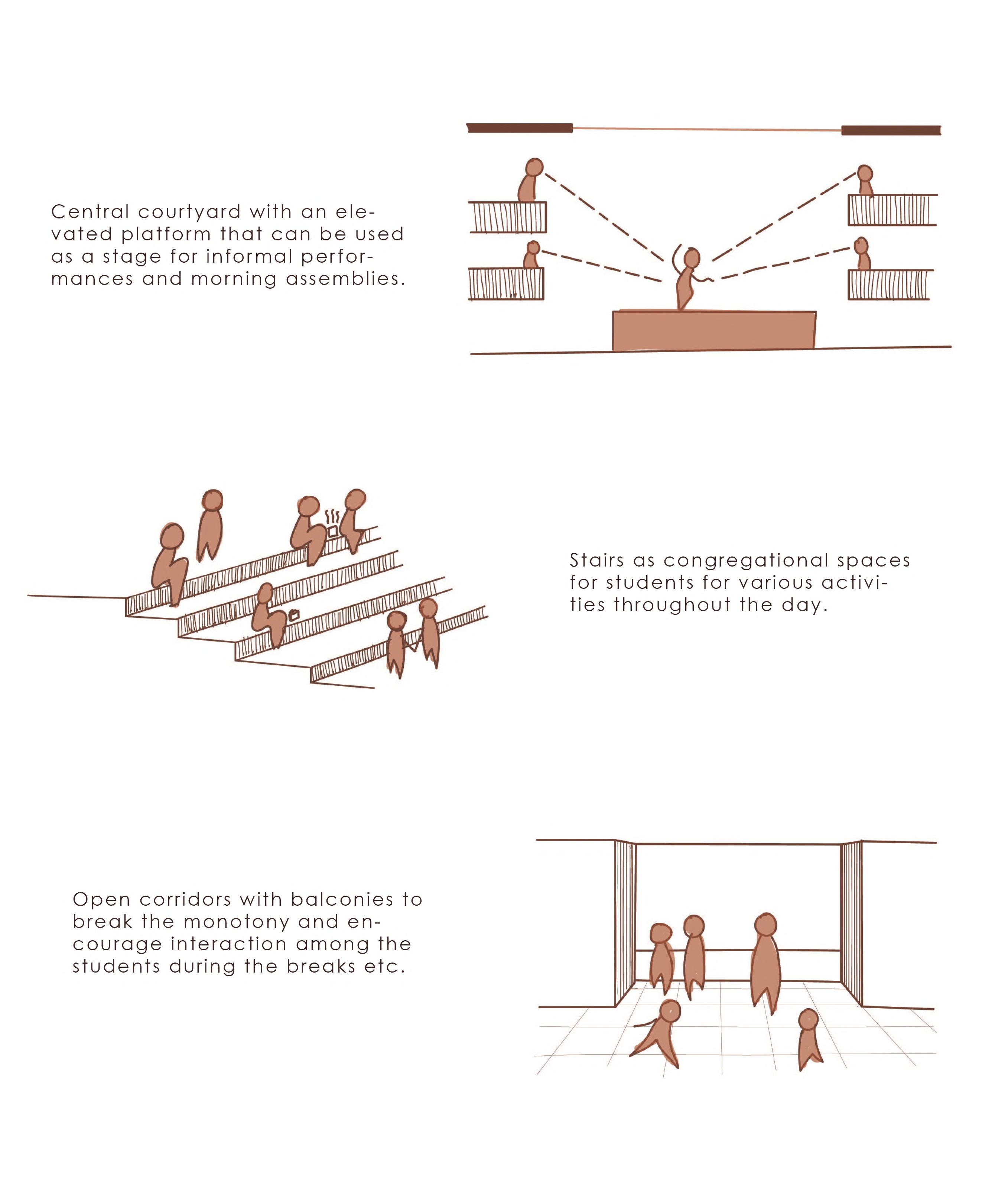 Central courtyard with an elevated platform that can be used as a stage for informal performances and morning assemblies.

Stairs as congregational spaces for students for various activities throughout the day.

Open corridors with balconies to break the monotony and encourage interaction among the students during the breaks etc.