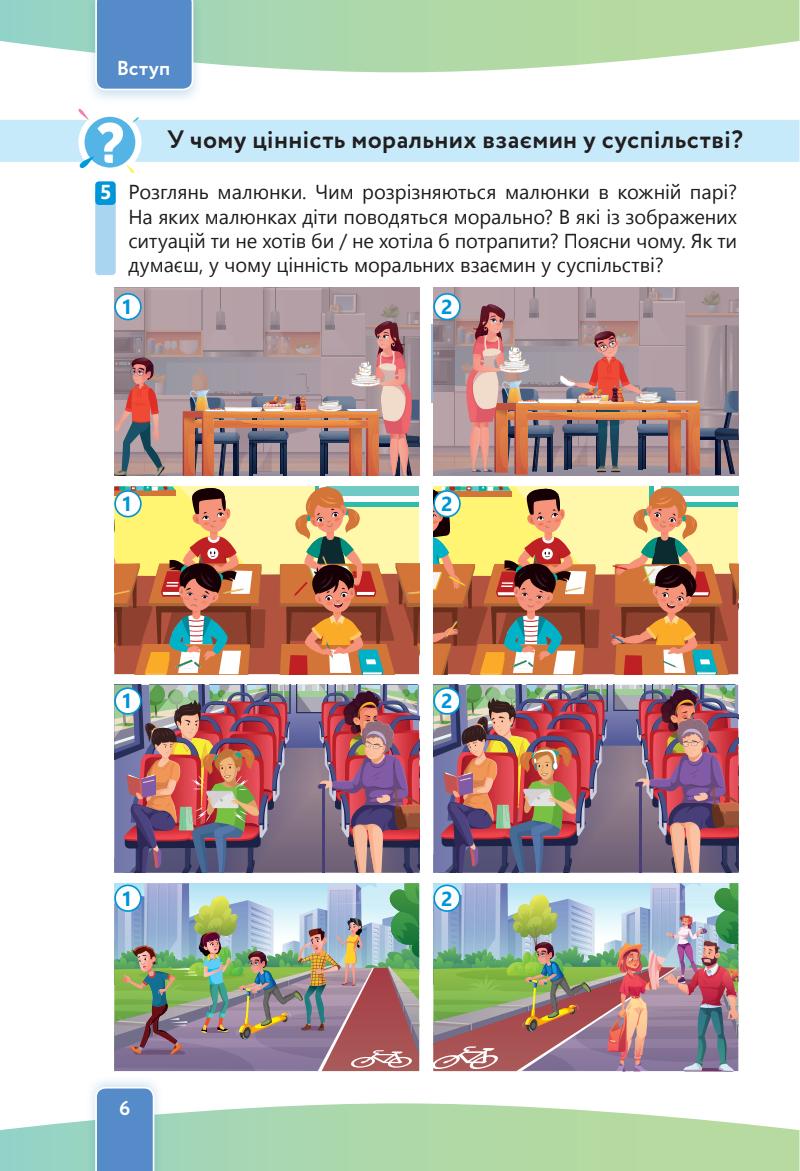 Вступ

У чому цінність моральних взаємин у суспільстві?

5 Розглянь малюнки. Чим розрізняються малюнки в кожній парі? На яких малюнках діти поводяться морально? В які із зображених ситуацій ти не хотів би / не хотіла б потрапити? Поясни чому. Як ти думаєш, у чому цінність моральних взаємин у суспільстві?

1
2
1
2
1
2
1
2

6