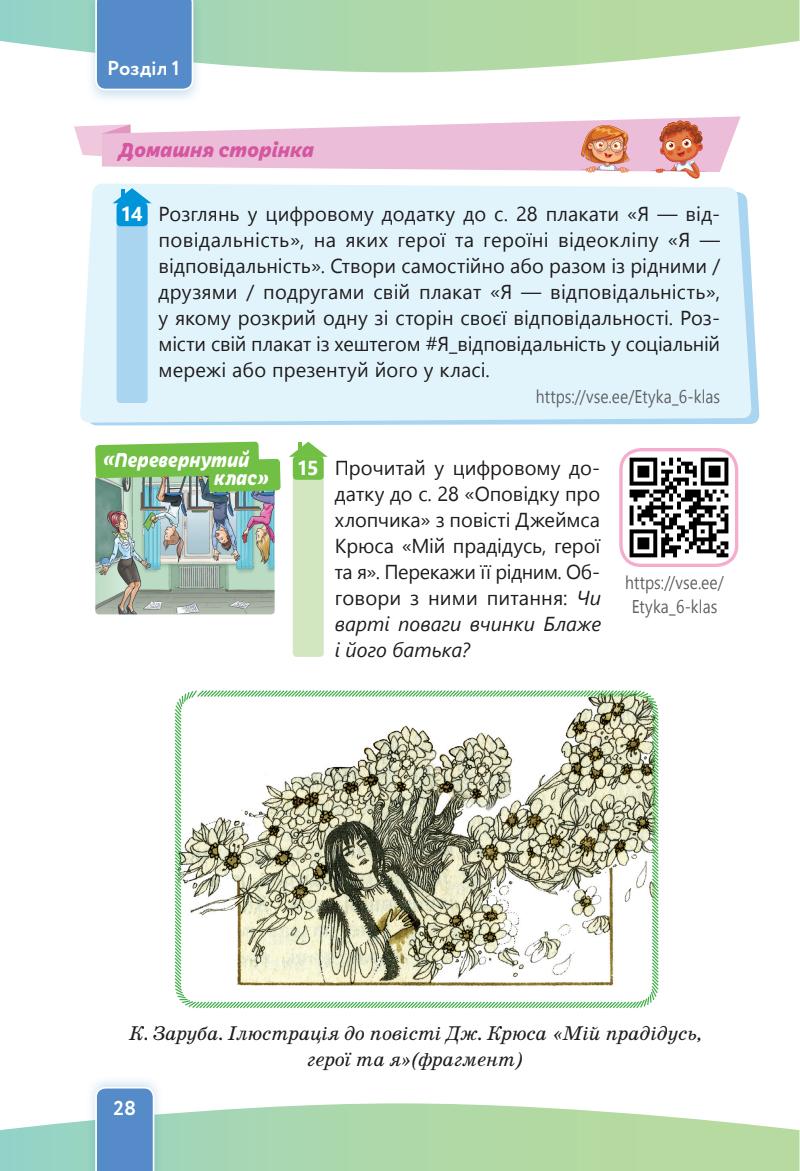 Розділ 1

Домашня сторінка

14 Розглянь у цифровому додатку до с. 28 плакати «Я — відповідальність», на яких герої та героїні відеокліпу «Я — відповідальність». Створи самостійно або разом із рідними / друзями / подругами свій плакат «Я — відповідальність», у якому розкрий одну зі сторін своєї відповідальності. Розмісти свій плакат із хештегом #Я_відповідальність у соціальній мережі або презентуй його у класі.

https://vse.ee/Etyka_6-klas

«Перевернутий клас»

15 Прочитай у цифровому додатку до с. 28 «Оповідку про хлопчика» з повісті Джеймса Крюса «Мій прадідусь, герої та я». Перекажи її рідним. Обговори з ними питання: Чи варті поваги вчинки Блаже і його батька?

https://vse.ee/Etyka_6-klas

К. Заруба. Ілюстрація до повісті Дж. Крюса «Мій прадідусь, герої та я»(фрагмент)

28