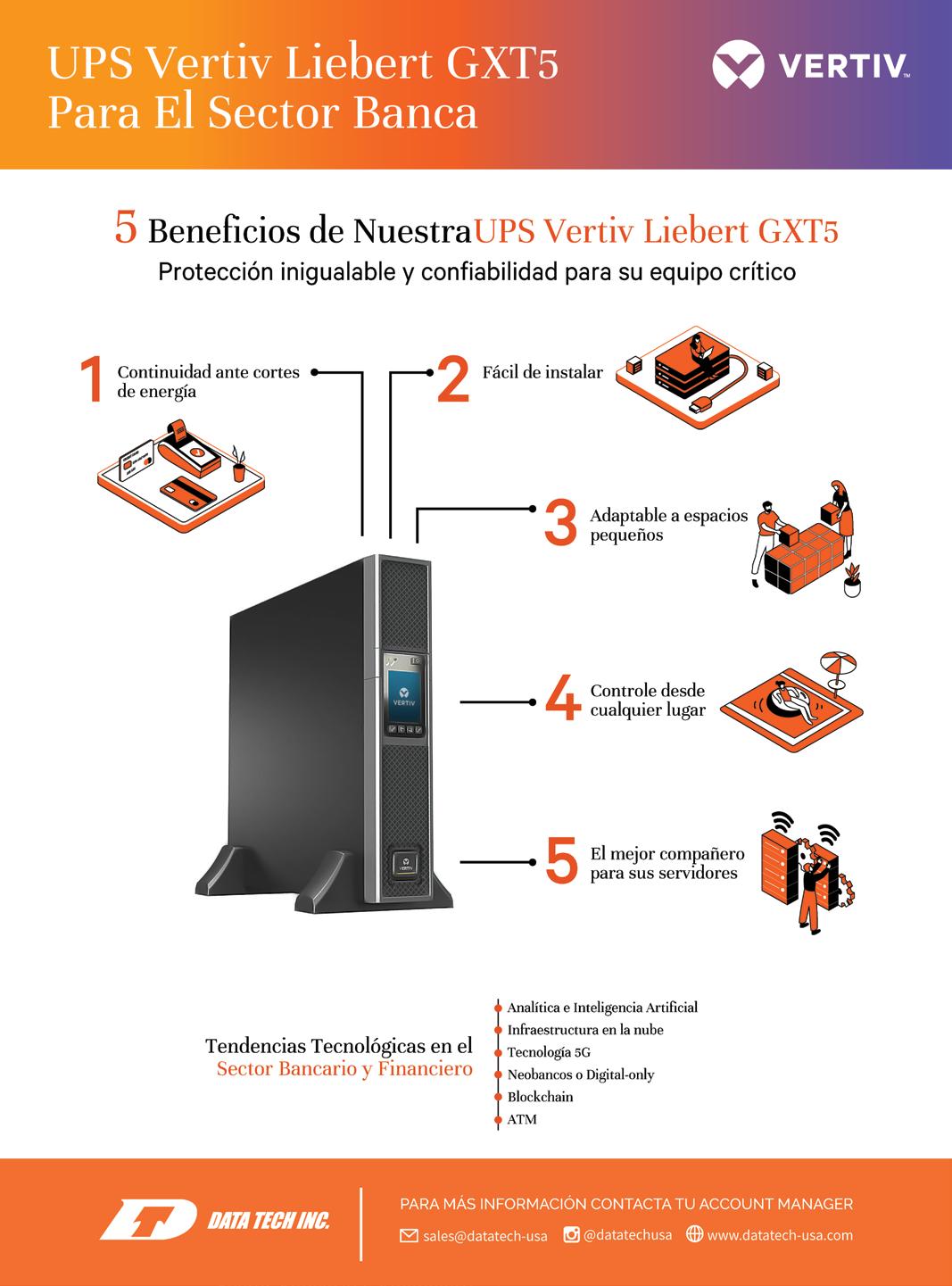 UPS Vertiv Liebert GXT5
Para El Sector Banca

VERTIV

5 Beneficios de NuestraUPS Vertiv Liebert GXT5
Protección inigualable y confiabilidad para su equipo crítico

1 Continuidad ante cortes de energía

2 Fácil de instalar

3 Adaptable a espacios pequeños

4 Controle desde cualquier lugar

5 El mejor compañero para sus servidores

VERTIV

VERTIV

Tendencias Tecnológicas en el Sector Bancario y Financiero

Analítica e Inteligencia Artificial
Infraestructura en la nube
Tecnología 5G
Neobancos o Digital-only
Blockchain
ATM

DATA TECH INC.

PARA MÁS INFORMACIÓN CONTACTA TU ACCOUNT MANAGER
sales@datatech-usa @datatechusa www.datatech-usa.com