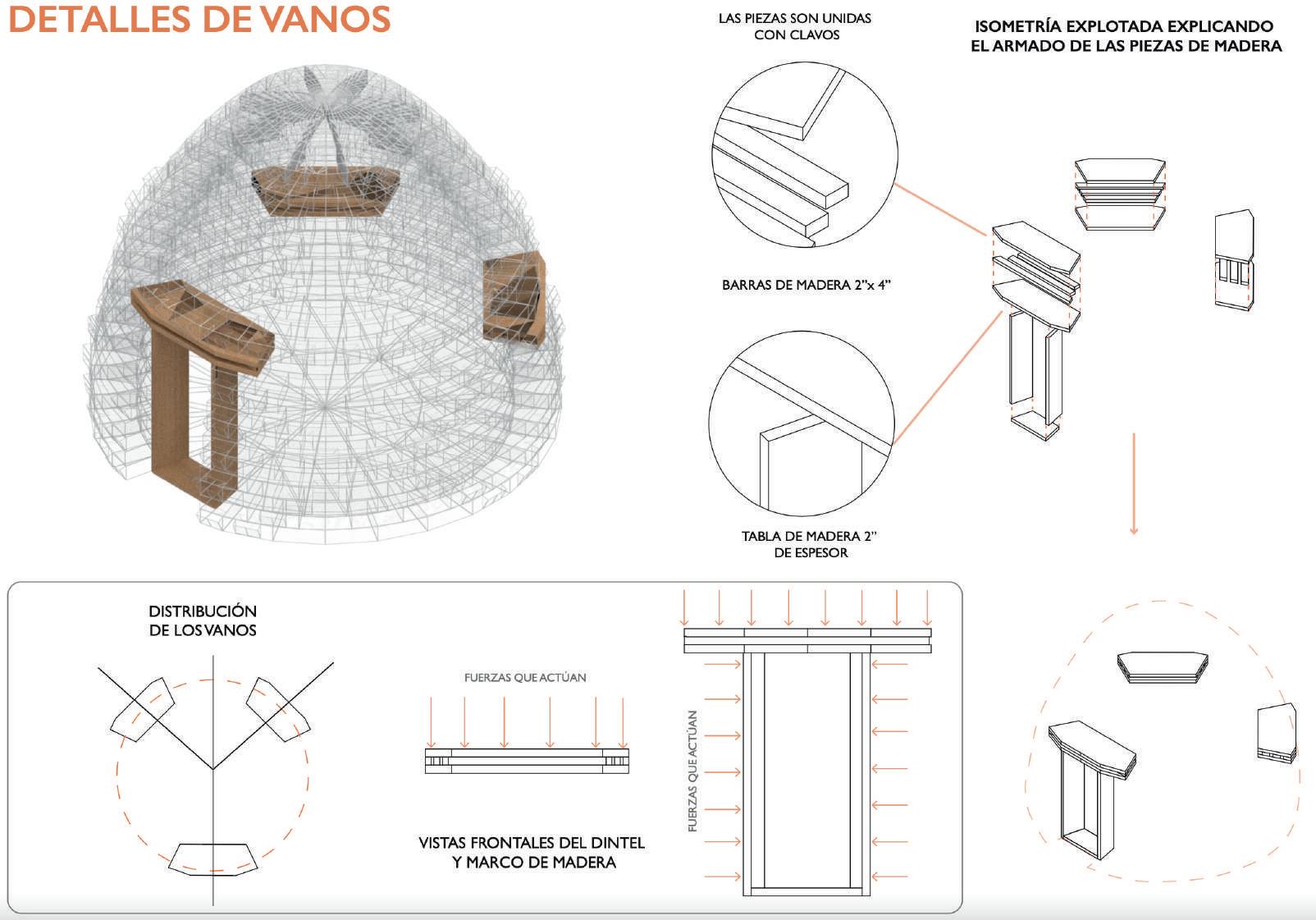 DETALLES DE VANOS

LAS PIEZAS SON UNIDAS CON CLAVOS

ISOMETRÍA EXPLOTADA EXPLICANDO EL ARMADO DE LAS PIEZAS DE MADERA

BARRAS DE MADERA 2"x 4"

TABLA DE MADERA 2" DE ESPESOR

DISTRIBUCIÓN DE LOS VANOS

FUERZAS QUE ACTÚAN

VISTAS FRONTALES DEL DINTEL Y MARCO DE MADERA

FUERZAS QUE ACTÚAN