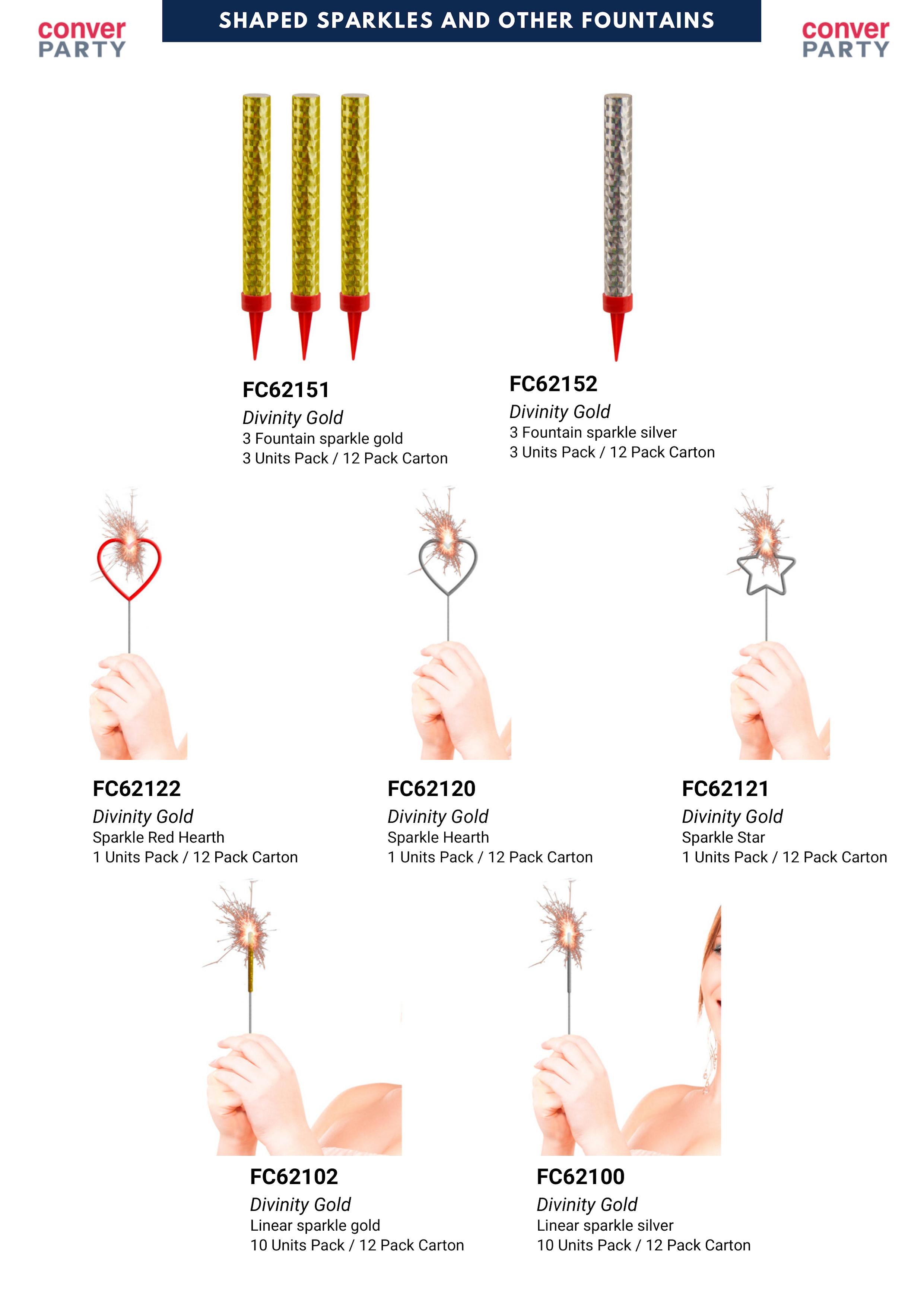 conver PARTY

SHAPED SPARKLES AND OTHER FOUNTAINS

conver PARTY

FC62151
Divinity Gold
3 Fountain sparkle gold
3 Units Pack / 12 Pack Carton

FC62152
Divinity Gold
3 Fountain sparkle silver
3 Units Pack / 12 Pack Carton

FC62122
Divinity Gold
Sparkle Red Hearth
1 Units Pack / 12 Pack Carton

FC62120
Divinity Gold
Sparkle Hearth
1 Units Pack / 12 Pack Carton

FC62121
Divinity Gold
Sparkle Star
1 Units Pack / 12 Pack Carton

FC62102
Divinity Gold
Linear sparkle gold
10 Units Pack / 12 Pack Carton

FC62100
Divinity Gold
Linear sparkle silver
10 Units Pack / 12 Pack Carton