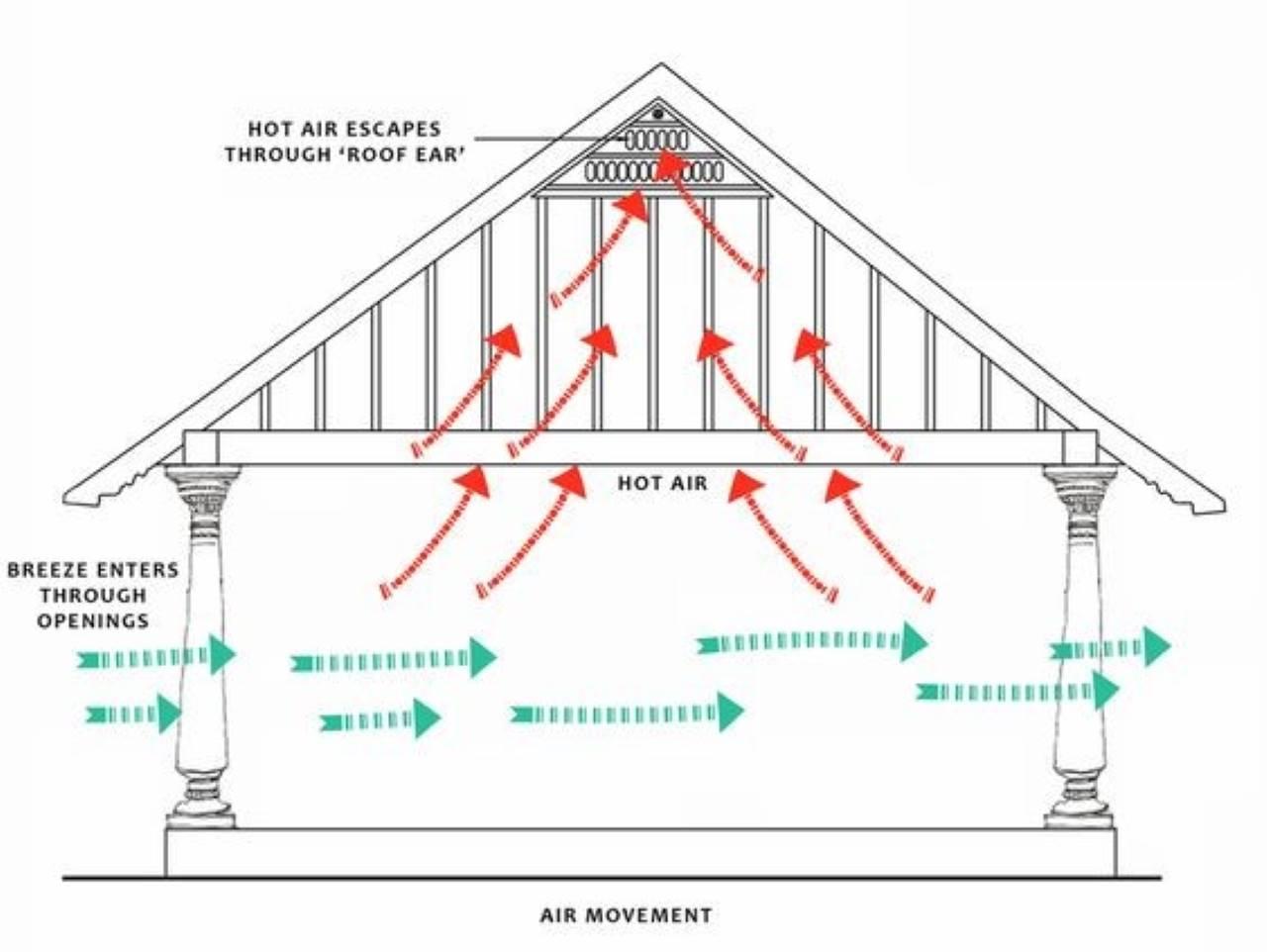 HOT AIR ESCAPES THROUGH 'ROOF EAR'

HOT AIR

BREEZE ENTERS THROUGH OPENINGS

AIR MOVEMENT