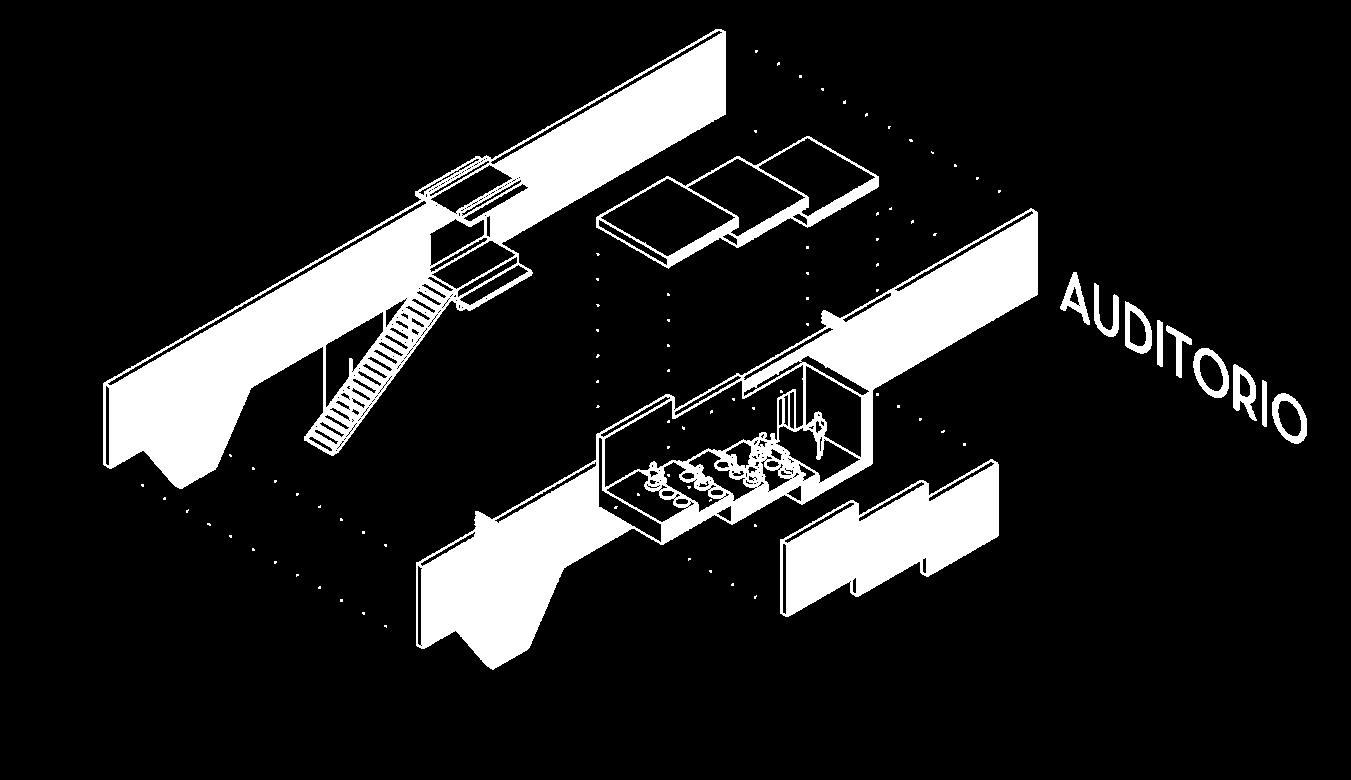 AUDITORIO