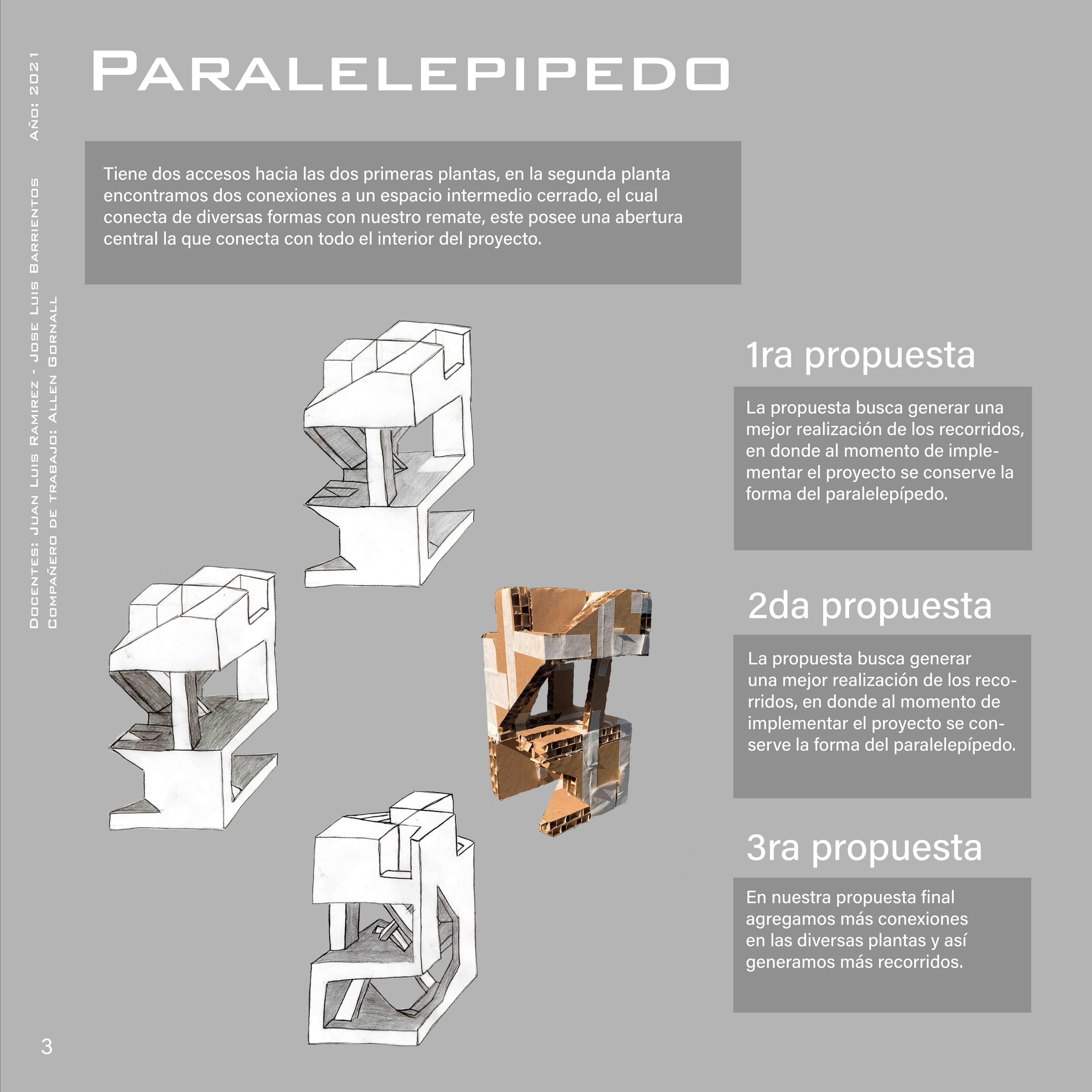 Docentes: Juan Luis Ramirez - Jose Luis Barrientos Año: 2021
Compañero de trabajo: Allen Gornall

Paralelepipedo

Tiene dos accesos hacia las dos primeras plantas, en la segunda planta encontramos dos conexiones a un espacio intermedio cerrado, el cual conecta de diversas formas con nuestro remate, este posee una abertura central la que conecta con todo el interior del proyecto.

1ra propuesta

La propuesta busca generar una mejor realización de los recorridos, en donde al momento de implementar el proyecto se conserve la forma del paralelepípedo.

2da propuesta

La propuesta busca generar una mejor realización de los recorridos, en donde al momento de implementar el proyecto se conserve la forma del paralelepípedo.

3ra propuesta

En nuestra propuesta final agregamos más conexiones en las diversas plantas y así generamos más recorridos.

3