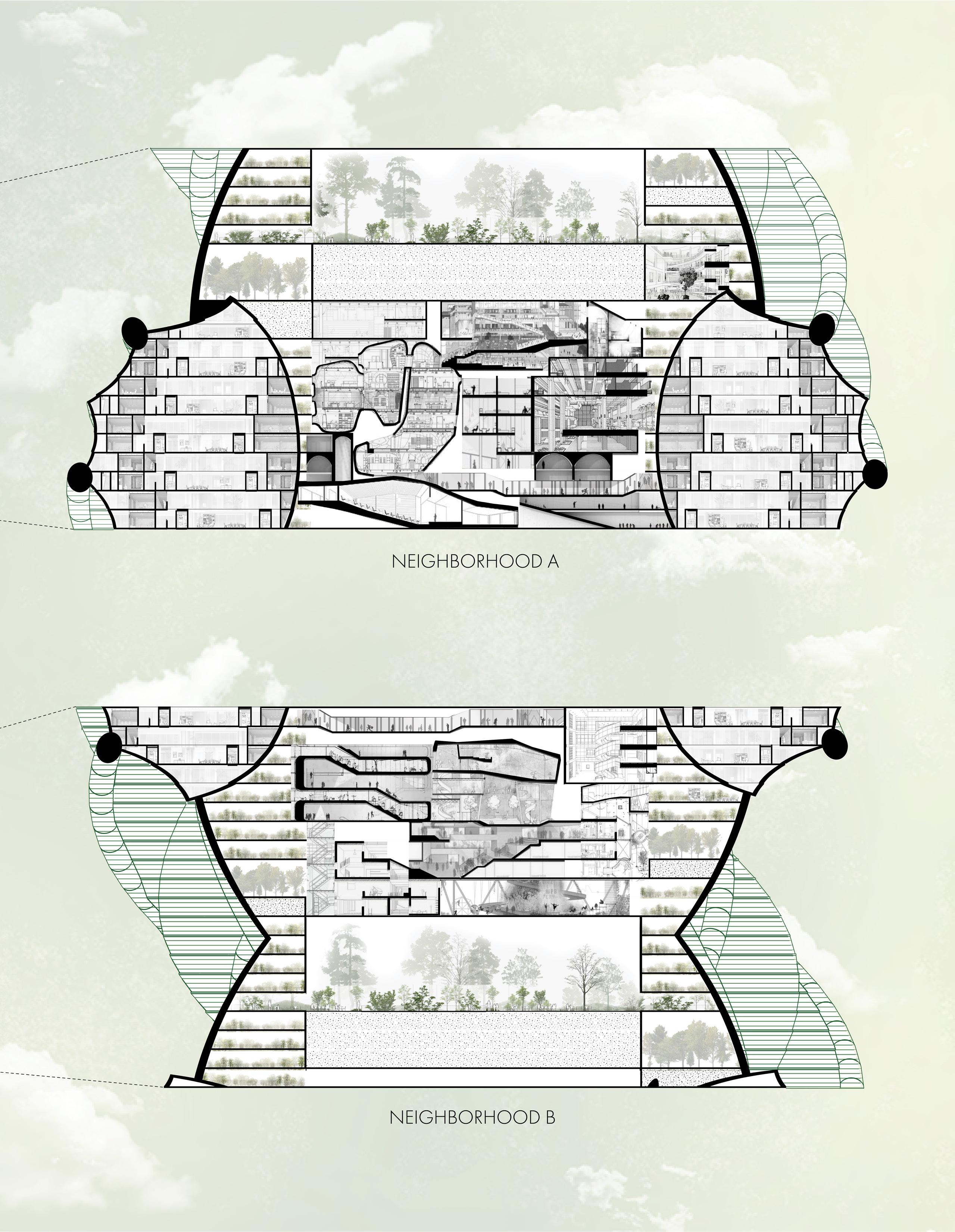 NEIGHBORHOOD A

NEIGHBORHOOD B