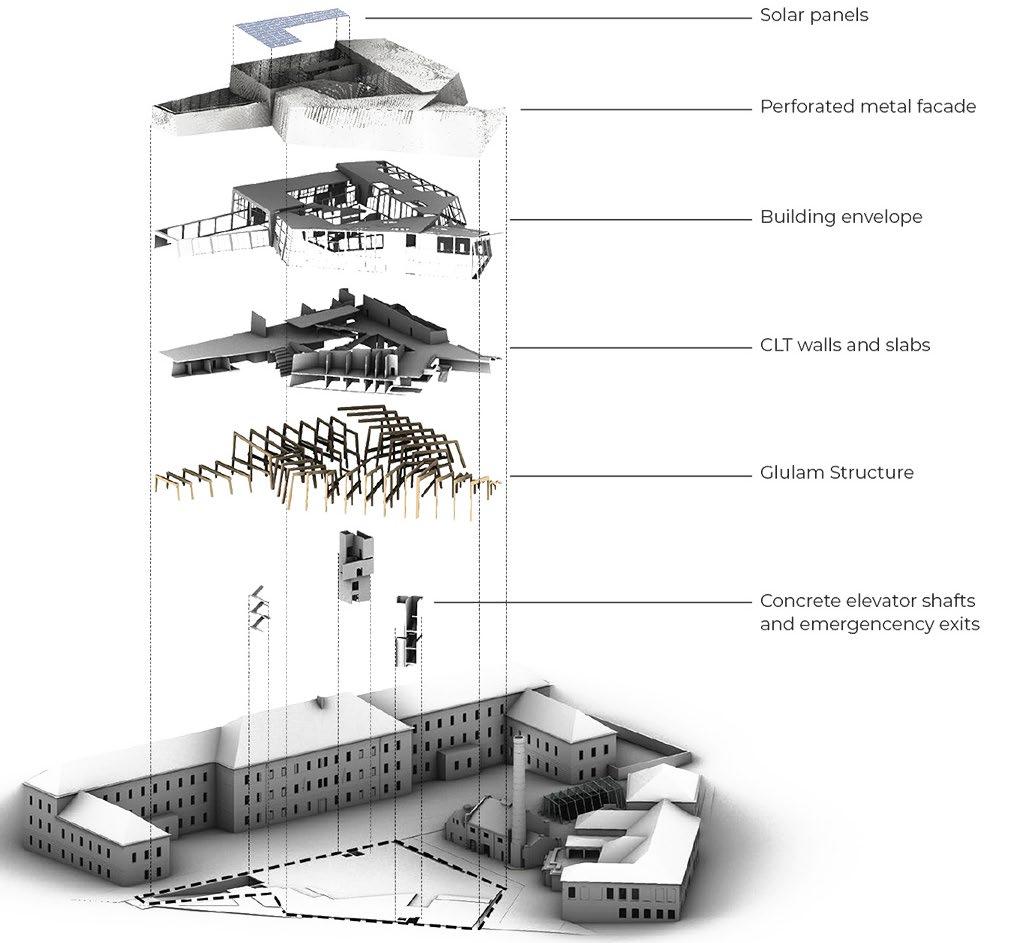 Solar panels

Perforated metal facade

Building envelope

CLT walls and slabs

Glulam Structure

Concrete elevator shafts and emergencency exits