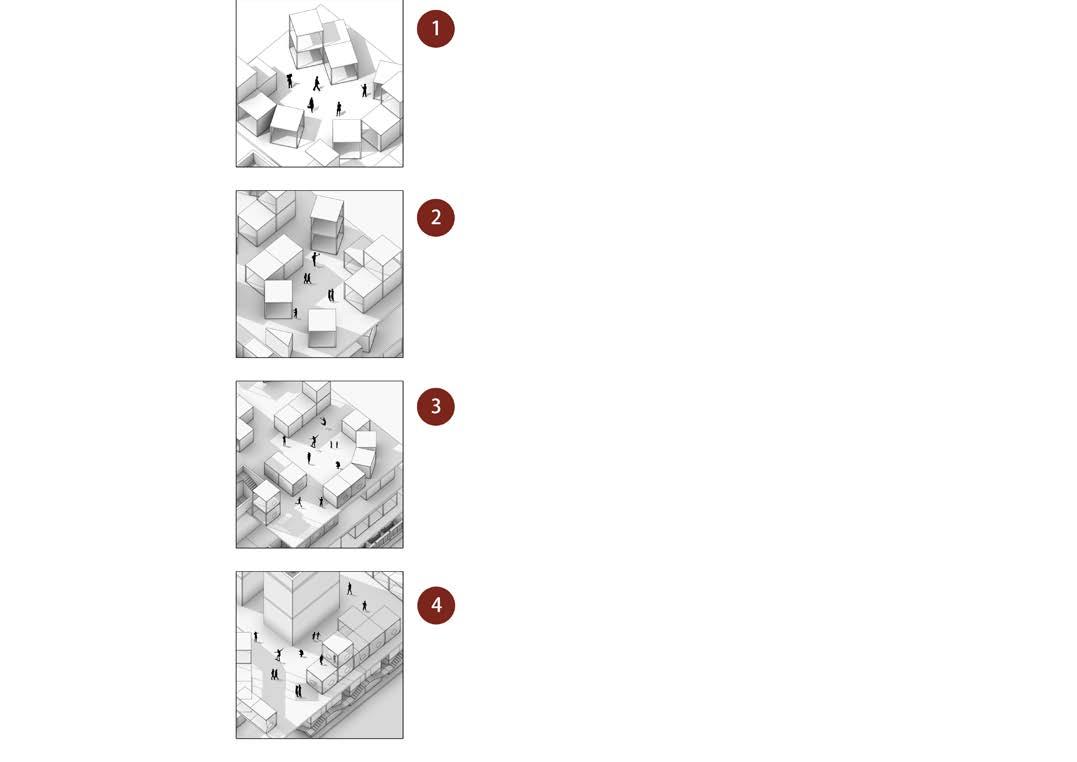 1

2

3

4