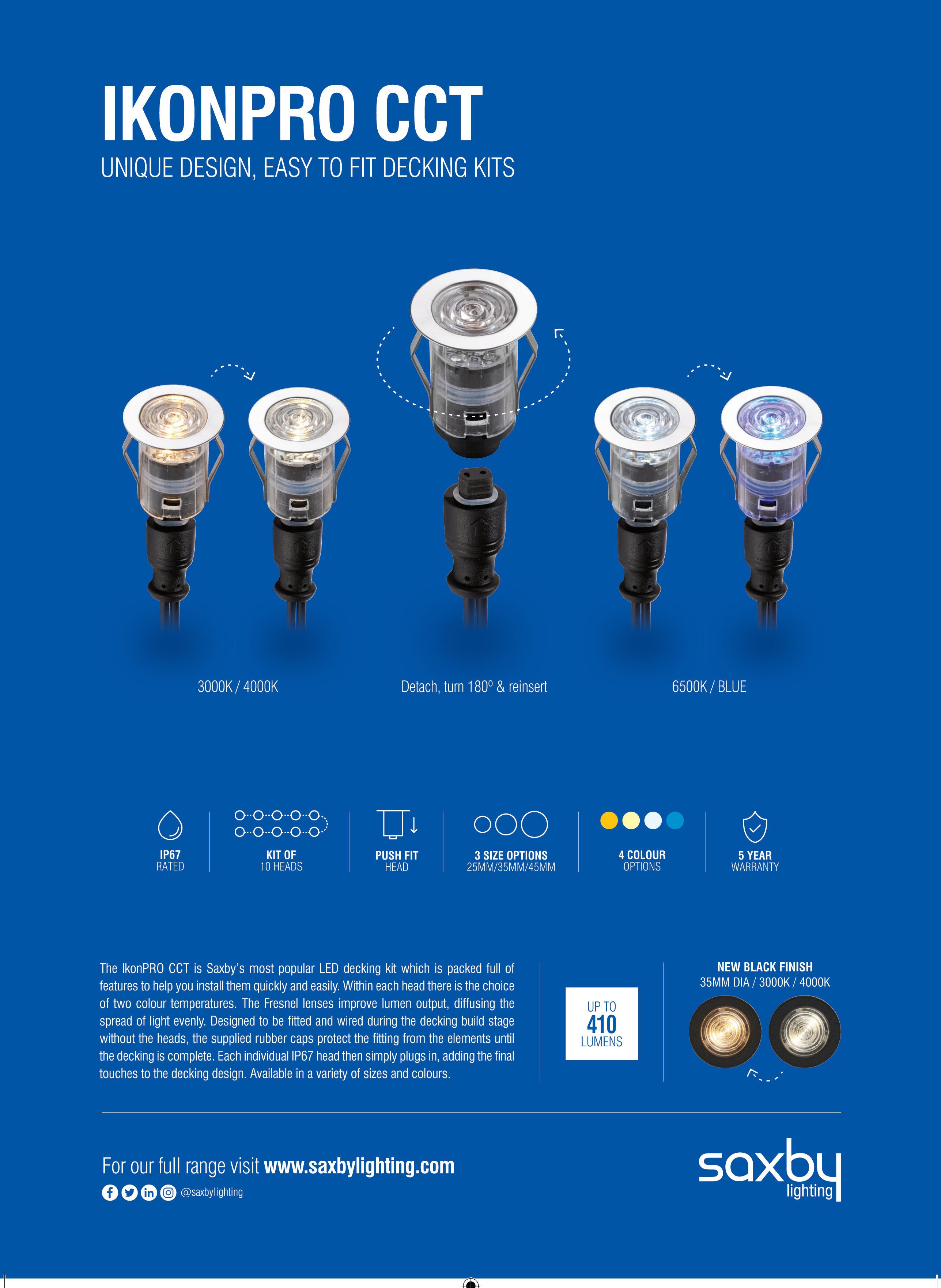 IKONPRO CCT
UNIQUE DESIGN, EASY TO FIT DECKING KITS

3000K / 4000K

Detach, turn 180º & reinsert

6500K / BLUE

IP67
RATED

KIT OF
10 HEADS

PUSH FIT
HEAD

3 SIZE OPTIONS
25MM/35MM/45MM

4 COLOUR
OPTIONS

5 YEAR
WARRANTY

The IkonPRO CCT is Saxby's most popular LED decking kit which is packed full of features to help you install them quickly and easily. Within each head there is the choice of two colour temperatures. The Fresnel lenses improve lumen output, diffusing the spread of light evenly. Designed to be fitted and wired during the decking build stage without the heads, the supplied rubber caps protect the fitting from the elements until the decking is complete. Each individual IP67 head then simply plugs in, adding the final touches to the decking design. Available in a variety of sizes and colours.

UP TO
410
LUMENS

NEW BLACK FINISH
35MM DIA / 3000K / 4000K

For our full range visit www.saxbylighting.com
@saxbylighting

saxby
lighting