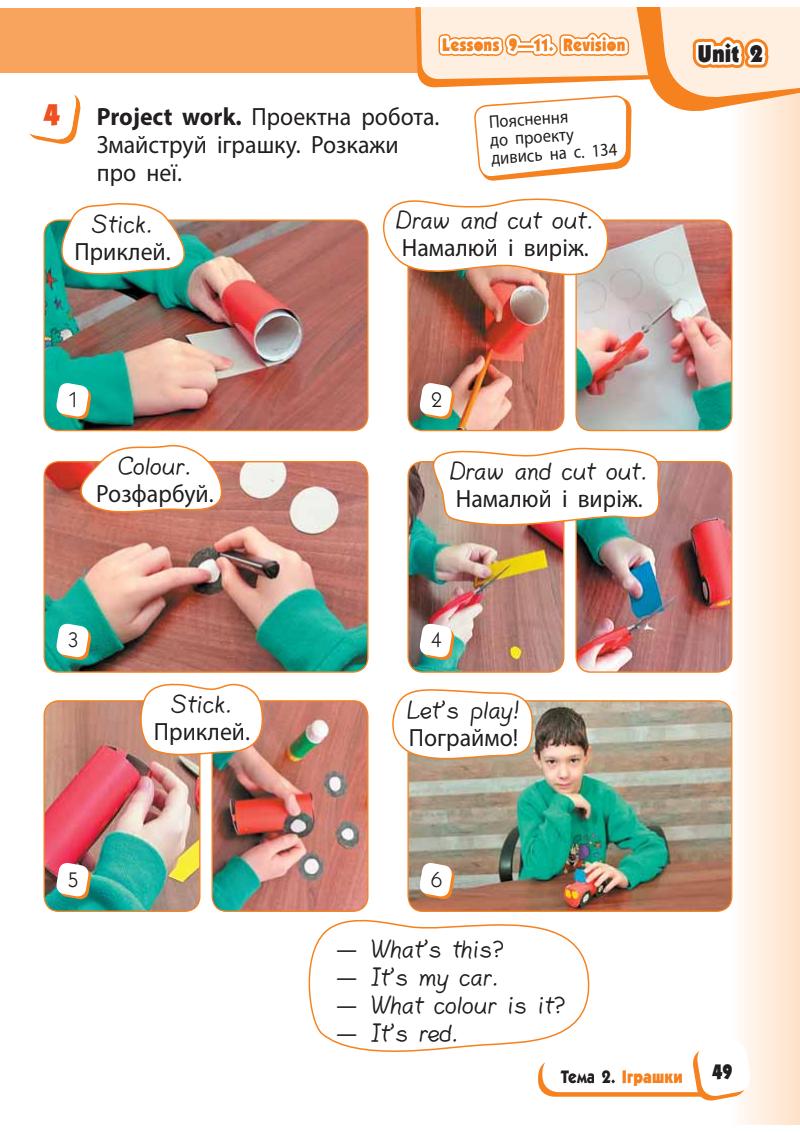 Lessons 9—11. Revision

Unit 2

4 **Project work.** Проектна робота. Змайструй іграшку. Розкажи про неї.

Пояснення до проекту дивись на с. 134

Stick.
Приклей.

1

Draw and cut out.
Намалюй і виріж.

2

Colour.
Розфарбуй.

3

Draw and cut out.
Намалюй і виріж.

4

Stick.
Приклей.

5

Let's play!
Пограймо!

6

— What's this?
— It's my car.
— What colour is it?
— It's red.

Тема 2. Іграшки 49