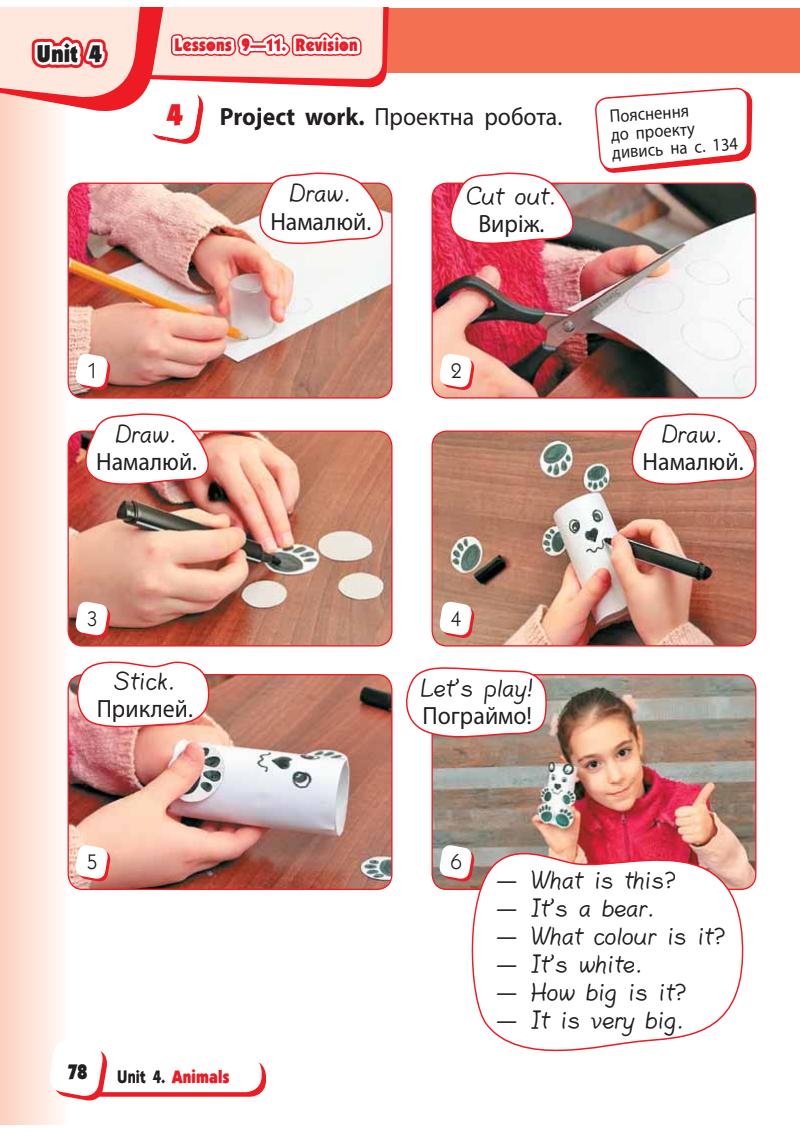 Unit 4

Lessons 9—11. Revision

4 Project work. Проектна робота.

Пояснення до проекту дивись на с. 134

Draw. Намалюй.

1

Cut out. Виріж.

2

Draw. Намалюй.

3

Draw. Намалюй.

4

Stick. Приклей.

5

Let's play! Пограймо!

6

— What is this?
— It's a bear.
— What colour is it?
— It's white.
— How big is it?
— It is very big.

78 Unit 4. Animals